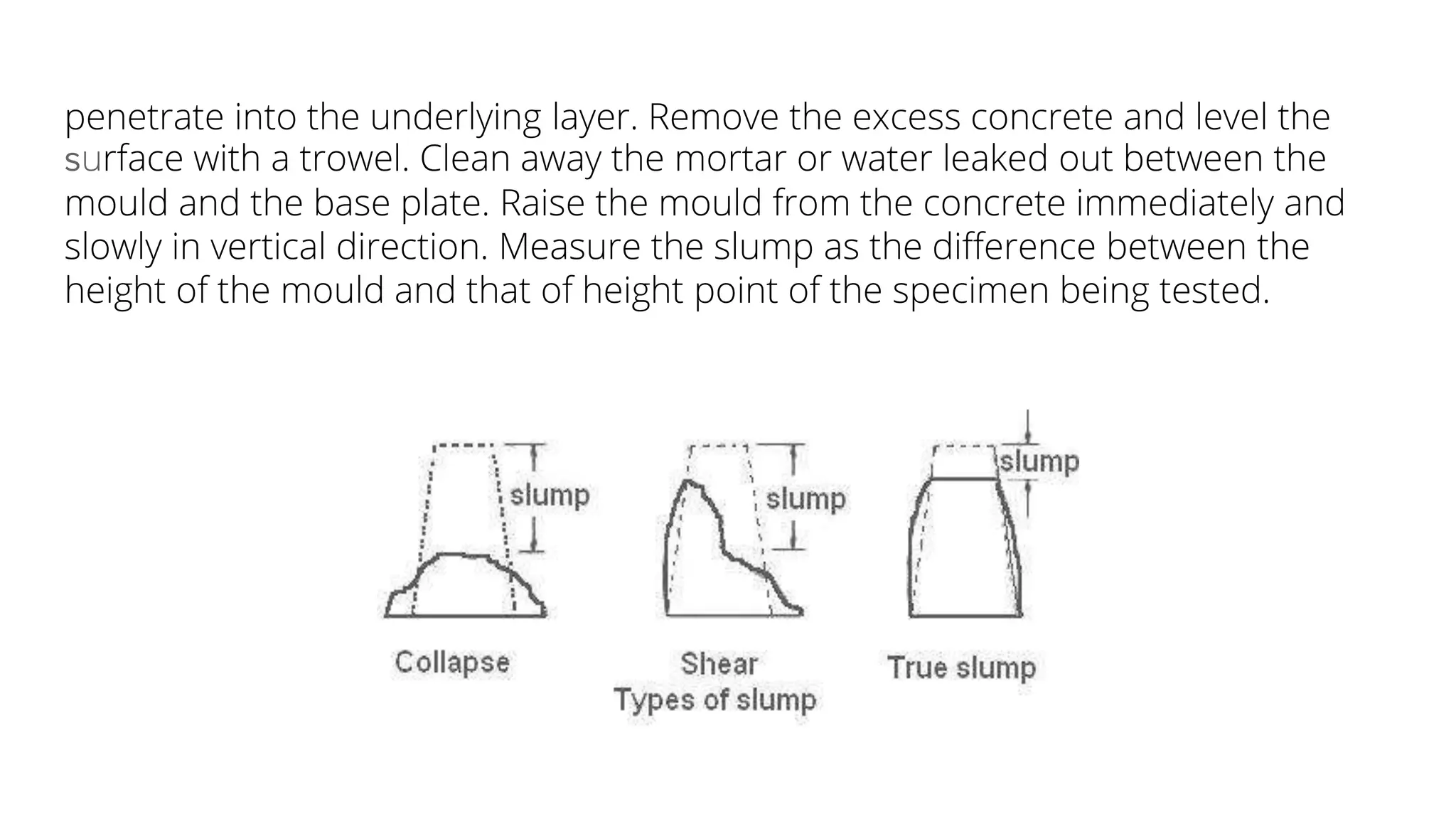 penetrate into the underlying layer. Remove the excess concrete and level the surface with a trowel. Clean away the mortar or water leaked out between the mould and the base plate. Raise the mould from the concrete immediately and slowly in vertical direction. Measure the slump as the difference between the height of the mould and that of height point of the specimen being tested.

slump
slump
slump

Collapse
Shear
True slump
Types of slump