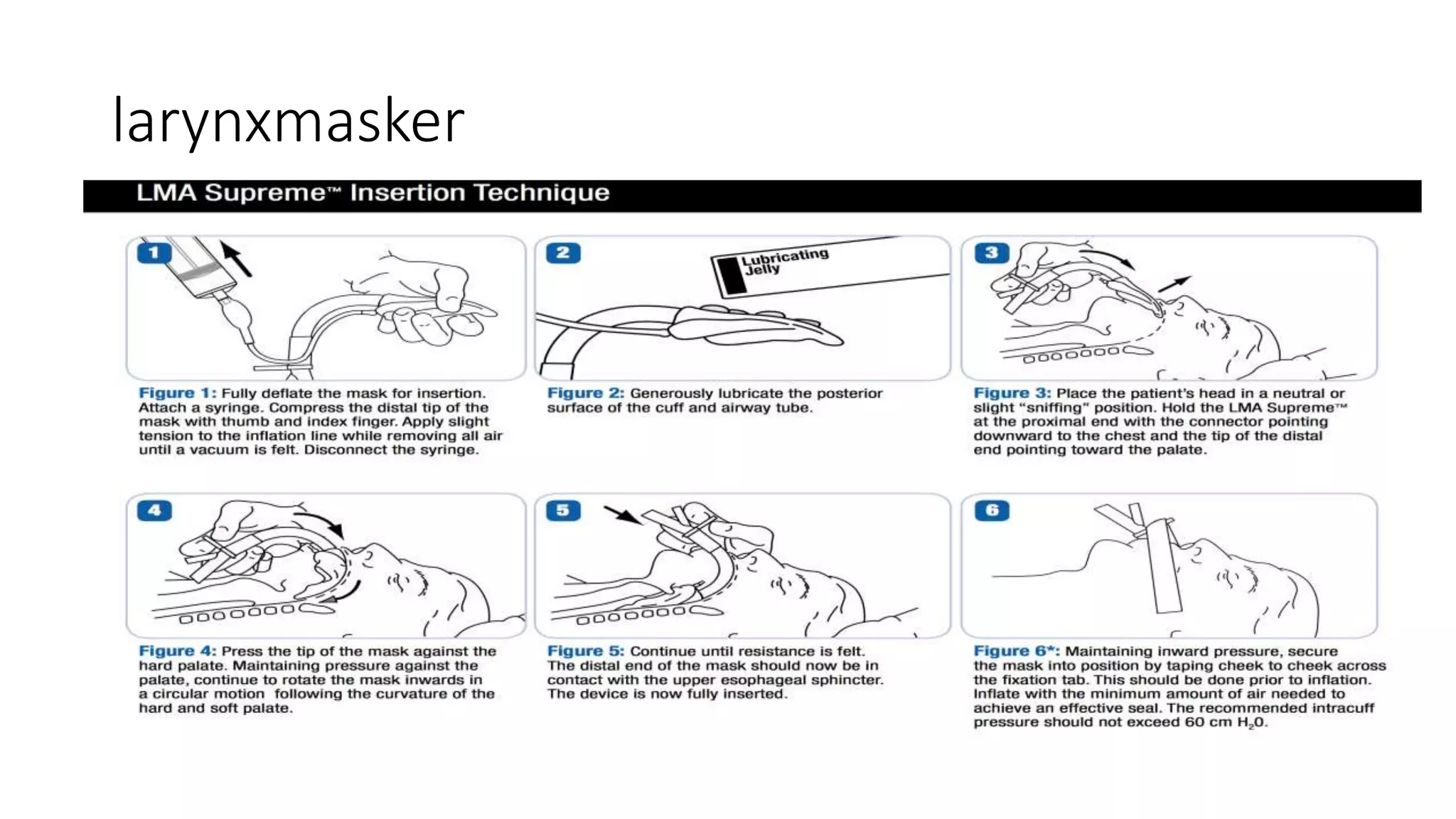 larynxmasker

LMA Supreme™ Insertion Technique

1

Figure 1: Fully deflate the mask for insertion. Attach a syringe. Compress the distal tip of the mask with thumb and index finger. Apply slight tension to the inflation line while removing all air until a vacuum is felt. Disconnect the syringe.

2

Lubricating Jelly

Figure 2: Generously lubricate the posterior surface of the cuff and airway tube.

3

Figure 3: Place the patient's head in a neutral or slight "sniffing" position. Hold the LMA Supreme™ at the proximal end with the connector pointing downward to the chest and the tip of the distal end pointing toward the palate.

4

Figure 4: Press the tip of the mask against the hard palate. Maintaining pressure against the palate, continue to rotate the mask inwards in a circular motion following the curvature of the hard and soft palate.

5

Figure 5: Continue until resistance is felt. The distal end of the mask should now be in contact with the upper esophageal sphincter. The device is now fully inserted.

6

Figure 6*: Maintaining inward pressure, secure the mask into position by taping cheek to cheek across the fixation tab. This should be done prior to inflation. Inflate with the minimum amount of air needed to achieve an effective seal. The recommended intracuff pressure should not exceed 60 cm $H_2O$.