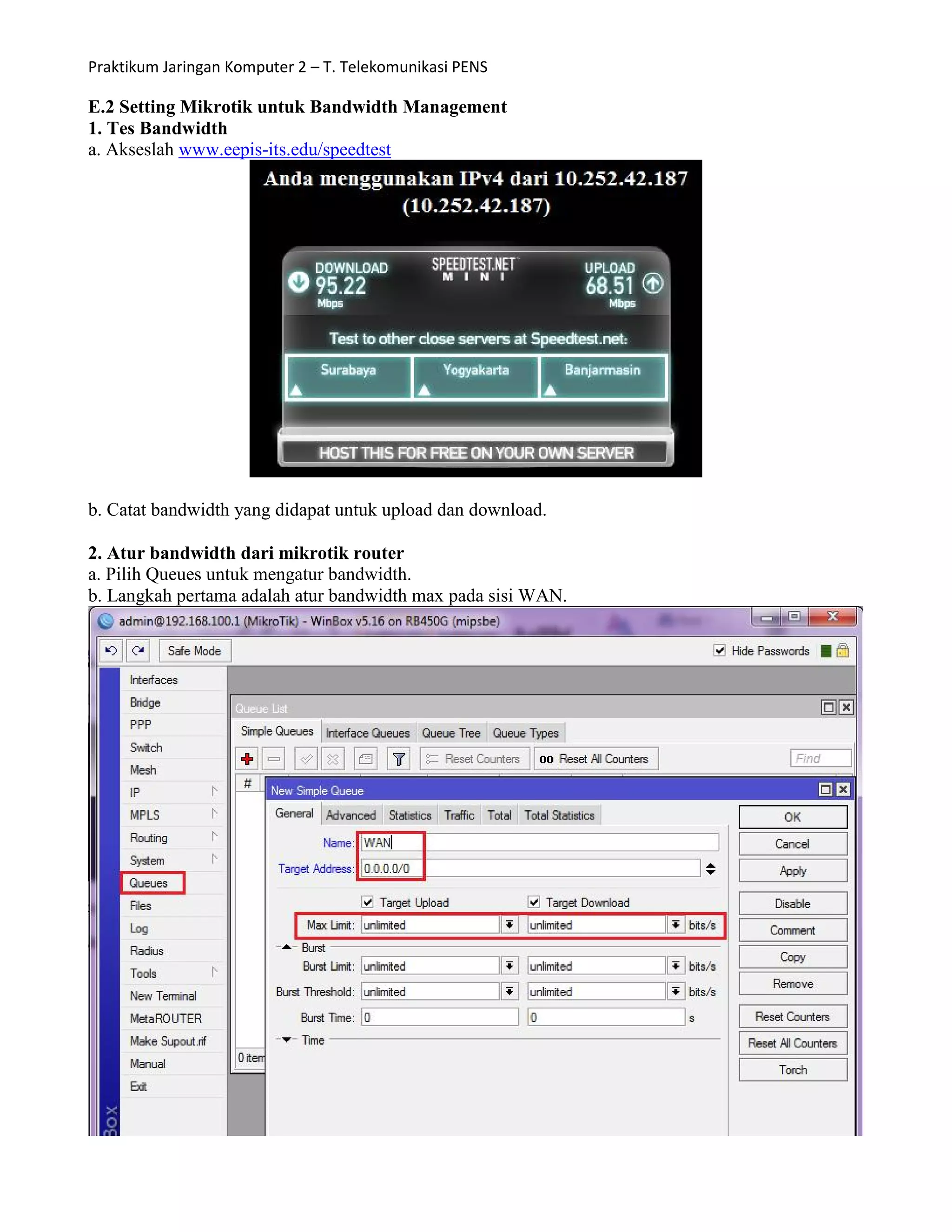 Praktikum Jaringan Komputer 2 – T. Telekomunikasi PENS

E.2 Setting Mikrotik untuk Bandwidth Management
1. Tes Bandwidth
a. Akseslah www.eepis-its.edu/speedtest

Anda menggunakan IPv4 dari 10.252.42.187 (10.252.42.187)

DOWNLOAD 95.22 Mbps
SPEEDTEST.NET MINI
UPLOAD 68.51 Mbps
Test to other close servers at Speedtest.net:
Surabaya
Yogyakarta
Banjarmasin
HOST THIS FOR FREE ON YOUR OWN SERVER

b. Catat bandwidth yang didapat untuk upload dan download.

2. Atur bandwidth dari mikrotik router
a. Pilih Queues untuk mengatur bandwidth.
b. Langkah pertama adalah atur bandwidth max pada sisi WAN.

admin@192.168.100.1 (MikroTik) - WinBox v5.16 on RB450G (mipsbe)
Safe Mode
Hide Passwords
Interfaces
Bridge
PPP
Switch
Mesh
IP
MPLS
Routing
System
Queues
Files
Log
Radius
Tools
New Terminal
MetaROUTER
Make Supout.rif
Manual
Exit
Box
Queue List
Simple Queues
Interface Queues
Queue Tree
Queue Types
Reset Counters
00 Reset All Counters
Find
#
0 item
New Simple Queue
General
Advanced
Statistics
Traffic
Total
Total Statistics
Name: WAN
Target Address: 0.0.0.0/0
Target Upload
Target Download
Max Limit: unlimited unlimited bits/s
Burst
Burst Limit: unlimited unlimited bits/s
Burst Threshold: unlimited unlimited bits/s
Burst Time: 0 0 s
Time
OK
Cancel
Apply
Disable
Comment
Copy
Remove
Reset Counters
Reset All Counters
Torch