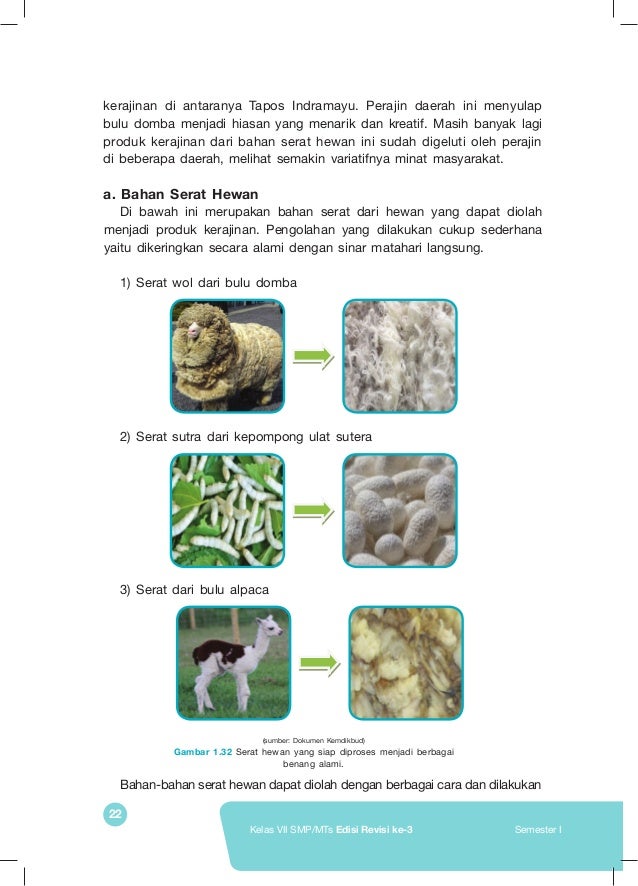 kerajinan di antaranya Tapos Indramayu. Perajin daerah ini menyulap bulu domba menjadi hiasan yang menarik dan kreatif. Masih banyak lagi produk kerajinan dari bahan serat hewan ini sudah digeluti oleh perajin di beberapa daerah, melihat semakin variatifnya minat masyarakat.

a. Bahan Serat Hewan

Di bawah ini merupakan bahan serat dari hewan yang dapat diolah menjadi produk kerajinan. Pengolahan yang dilakukan cukup sederhana yaitu dikeringkan secara alami dengan sinar matahari langsung.

1) Serat wol dari bulu domba

2) Serat sutra dari kepompong ulat sutera

3) Serat dari bulu alpaca

(sumber: Dokumen Kemdikbud)
Gambar 1.32 Serat hewan yang siap diproses menjadi berbagai benang alami.

Bahan-bahan serat hewan dapat diolah dengan berbagai cara dan dilakukan

22

Kelas VII SMP/MTs Edisi Revisi ke-3

Semester I