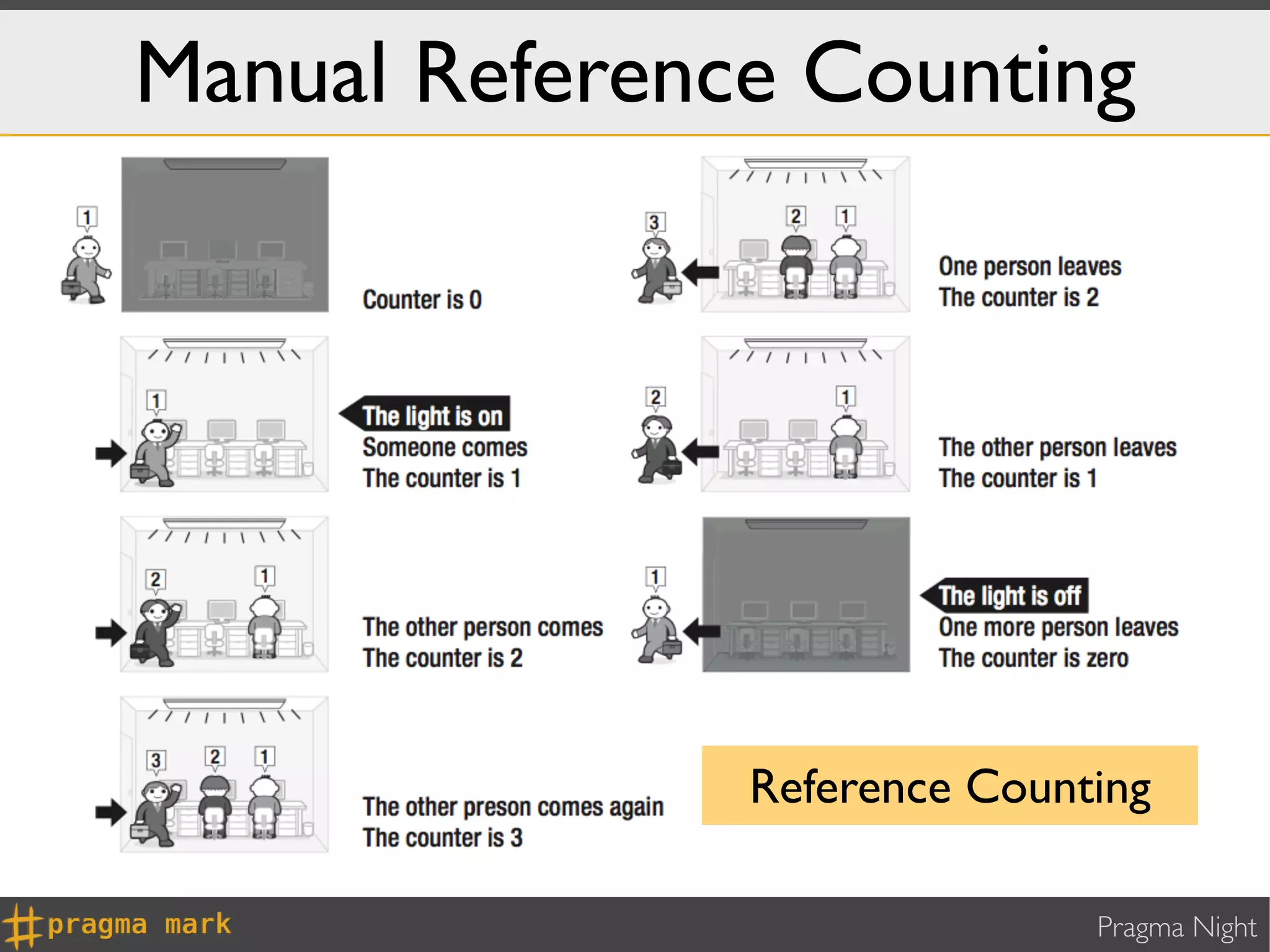 Manual Reference Counting

1

Counter is 0

1

The light is on
Someone comes
The counter is 1

2 1

The other person comes
The counter is 2

3 2 1

The other preson comes again
The counter is 3

3 2 1

One person leaves
The counter is 2

2 1

The other person leaves
The counter is 1

1

The light is off
One more person leaves
The counter is zero

Reference Counting

#pragma mark

Pragma Night