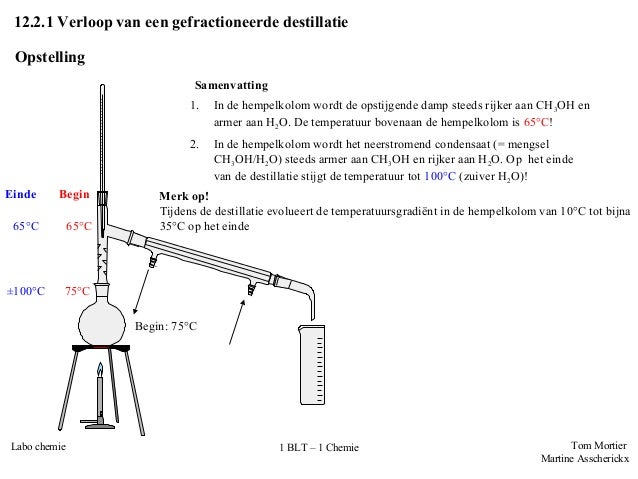 12.2.1 Verloop van een gefractioneerde destillatie

Opstelling

Samenvatting

1. In de hempelkolom wordt de opstijgende damp steeds rijker aan $CH_3OH$ en armer aan $H_2O$. De temperatuur bovenaan de hempelkolom is 65°C!

2. In de hempelkolom wordt het neerstromend condensaat (= mengsel $CH_3OH/H_2O$) steeds armer aan $CH_3OH$ en rijker aan $H_2O$. Op het einde van de destillatie stijgt de temperatuur tot 100°C (zuiver $H_2O$)!

Merk op!
Tijdens de destillatie evolueert de temperatuursgradiënt in de hempelkolom van 10°C tot bijna 35°C op het einde

Einde Begin

65°C 65°C

±100°C 75°C

Begin: 75°C

Labo chemie 1 BLT – 1 Chemie Tom Mortier
Martine Asscherickx