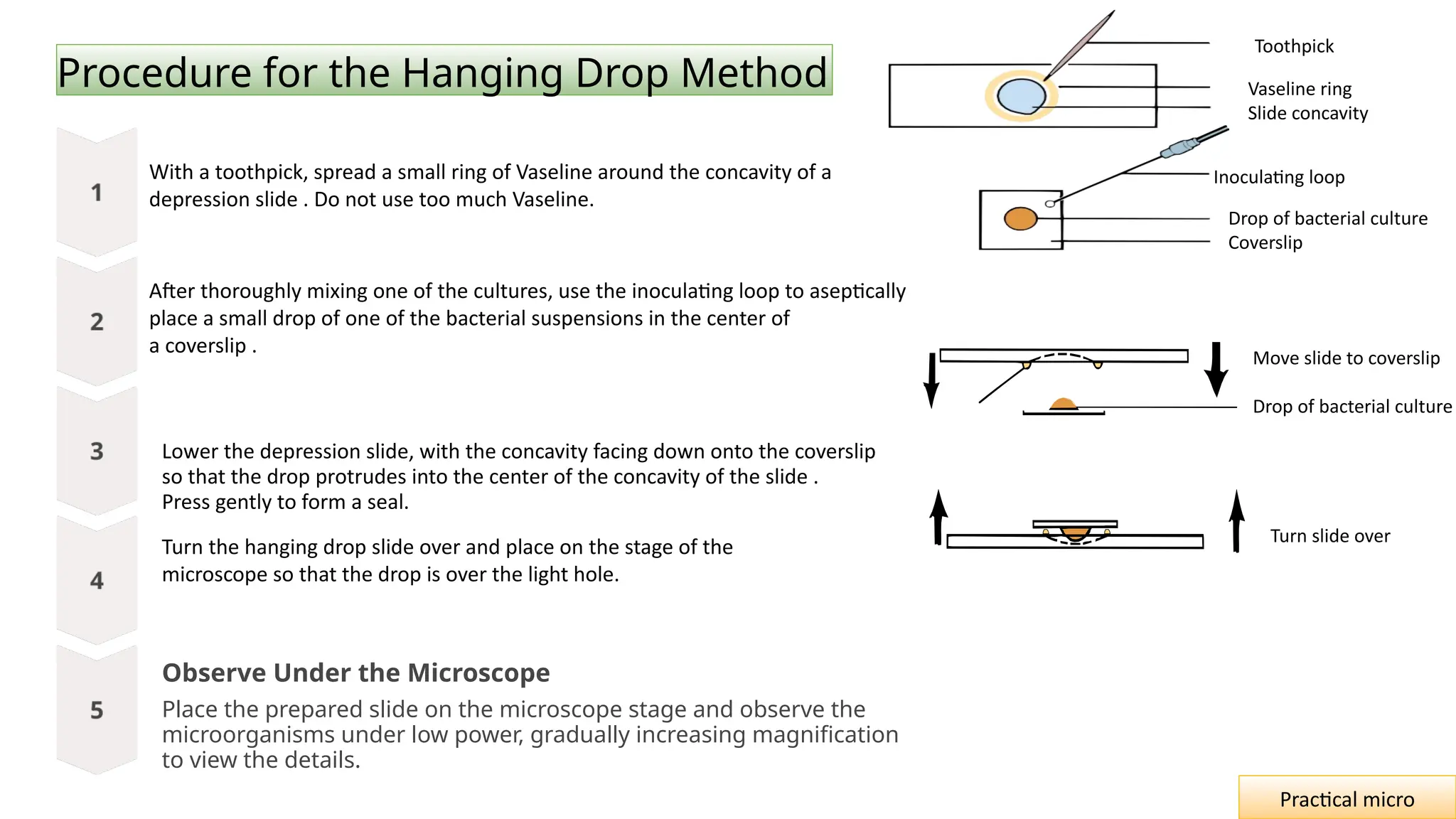 Procedure for the Hanging Drop Method

1

With a toothpick, spread a small ring of Vaseline around the concavity of a depression slide . Do not use too much Vaseline.

2

After thoroughly mixing one of the cultures, use the inoculating loop to aseptically place a small drop of one of the bacterial suspensions in the center of a coverslip .

3

Lower the depression slide, with the concavity facing down onto the coverslip so that the drop protrudes into the center of the concavity of the slide . Press gently to form a seal.

4

Turn the hanging drop slide over and place on the stage of the microscope so that the drop is over the light hole.

5

Observe Under the Microscope

Place the prepared slide on the microscope stage and observe the microorganisms under low power, gradually increasing magnification to view the details.

Toothpick

Vaseline ring

Slide concavity

Inoculating loop

Drop of bacterial culture

Coverslip

Move slide to coverslip

Drop of bacterial culture

Turn slide over

Practical micro