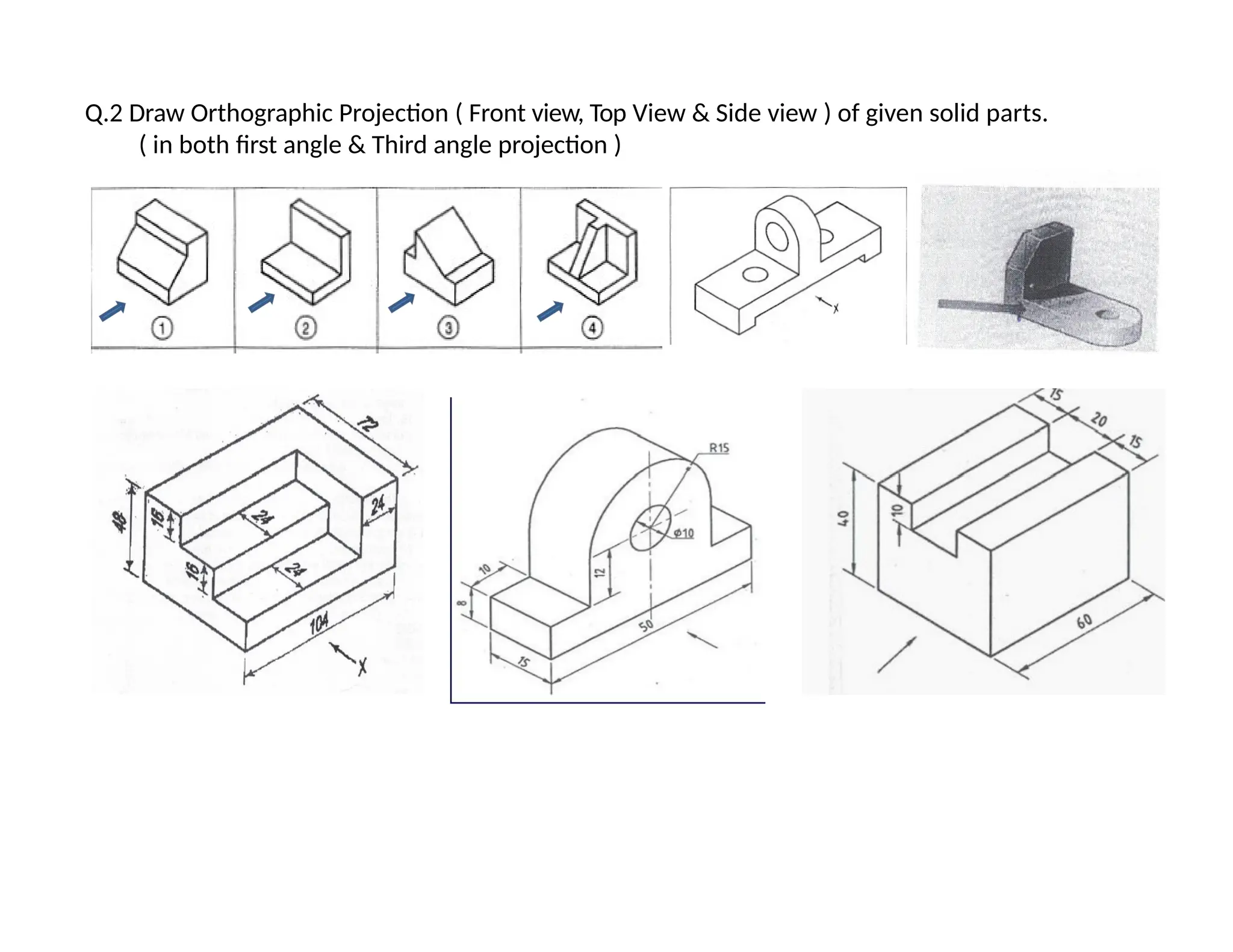 Q.2 Draw Orthographic Projection ( Front view, Top View & Side view ) of given solid parts.
( in both first angle & Third angle projection )

①
②
③
④

X

72
48
16
24
24
16
24
104
X

R15
ø10
10
12
8
50
15

15
20
15
40
10
60