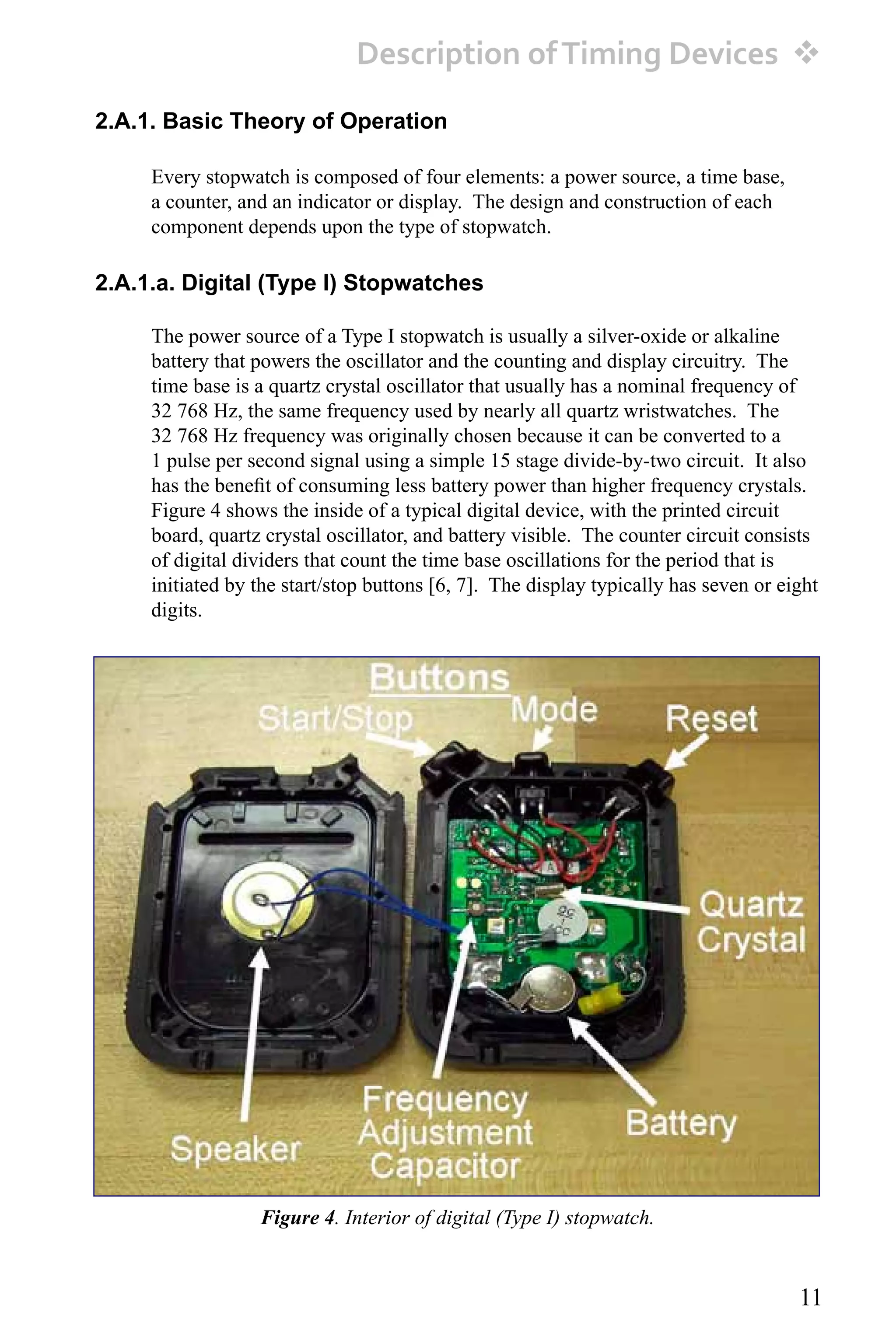 Description of Timing Devices ❖

2.A.1. Basic Theory of Operation

Every stopwatch is composed of four elements: a power source, a time base, a counter, and an indicator or display. The design and construction of each component depends upon the type of stopwatch.

2.A.1.a. Digital (Type I) Stopwatches

The power source of a Type I stopwatch is usually a silver-oxide or alkaline battery that powers the oscillator and the counting and display circuitry. The time base is a quartz crystal oscillator that usually has a nominal frequency of 32 768 Hz, the same frequency used by nearly all quartz wristwatches. The 32 768 Hz frequency was originally chosen because it can be converted to a 1 pulse per second signal using a simple 15 stage divide-by-two circuit. It also has the benefit of consuming less battery power than higher frequency crystals. Figure 4 shows the inside of a typical digital device, with the printed circuit board, quartz crystal oscillator, and battery visible. The counter circuit consists of digital dividers that count the time base oscillations for the period that is initiated by the start/stop buttons [6, 7]. The display typically has seven or eight digits.

Buttons
Start/Stop
Mode
Reset
Quartz Crystal
Speaker
Frequency Adjustment Capacitor
Battery

Figure 4. Interior of digital (Type I) stopwatch.

11