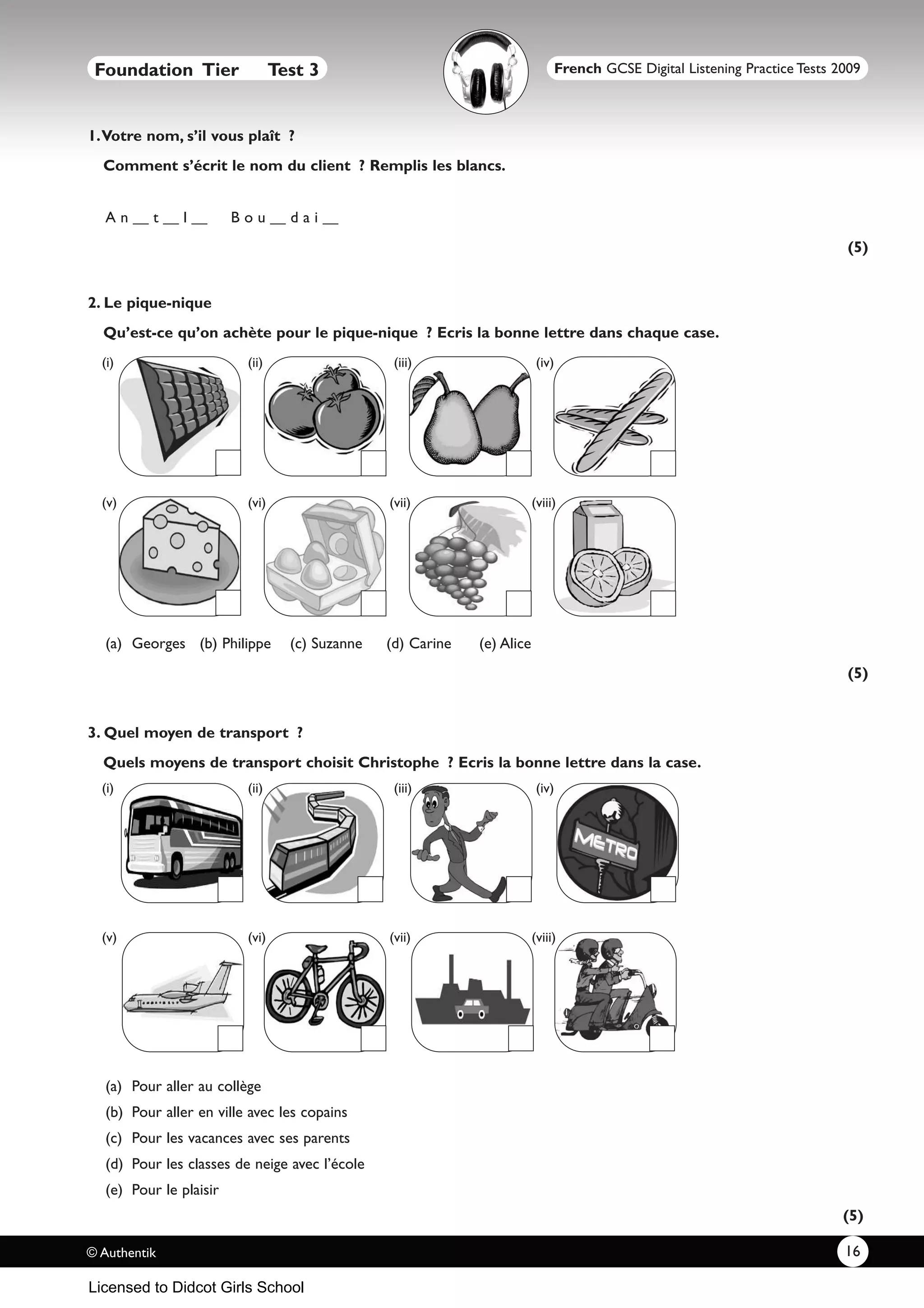 Foundation Tier Test 3

French GCSE Digital Listening Practice Tests 2009

1. Votre nom, s'il vous plaît ?

Comment s'écrit le nom du client ? Remplis les blancs.

A n __ t __ l __ B o u __ d a i __

(5)

2. Le pique-nique

Qu'est-ce qu'on achète pour le pique-nique ? Ecris la bonne lettre dans chaque case.

(i) (ii) (iii) (iv)

(v) (vi) (vii) (viii)

(a) Georges (b) Philippe (c) Suzanne (d) Carine (e) Alice

(5)

3. Quel moyen de transport ?

Quels moyens de transport choisit Christophe ? Ecris la bonne lettre dans la case.

(i) (ii) (iii) (iv)

METRO

(v) (vi) (vii) (viii)

(a) Pour aller au collège
(b) Pour aller en ville avec les copains
(c) Pour les vacances avec ses parents
(d) Pour les classes de neige avec l'école
(e) Pour le plaisir

(5)

© Authentik

16

Licensed to Didcot Girls School