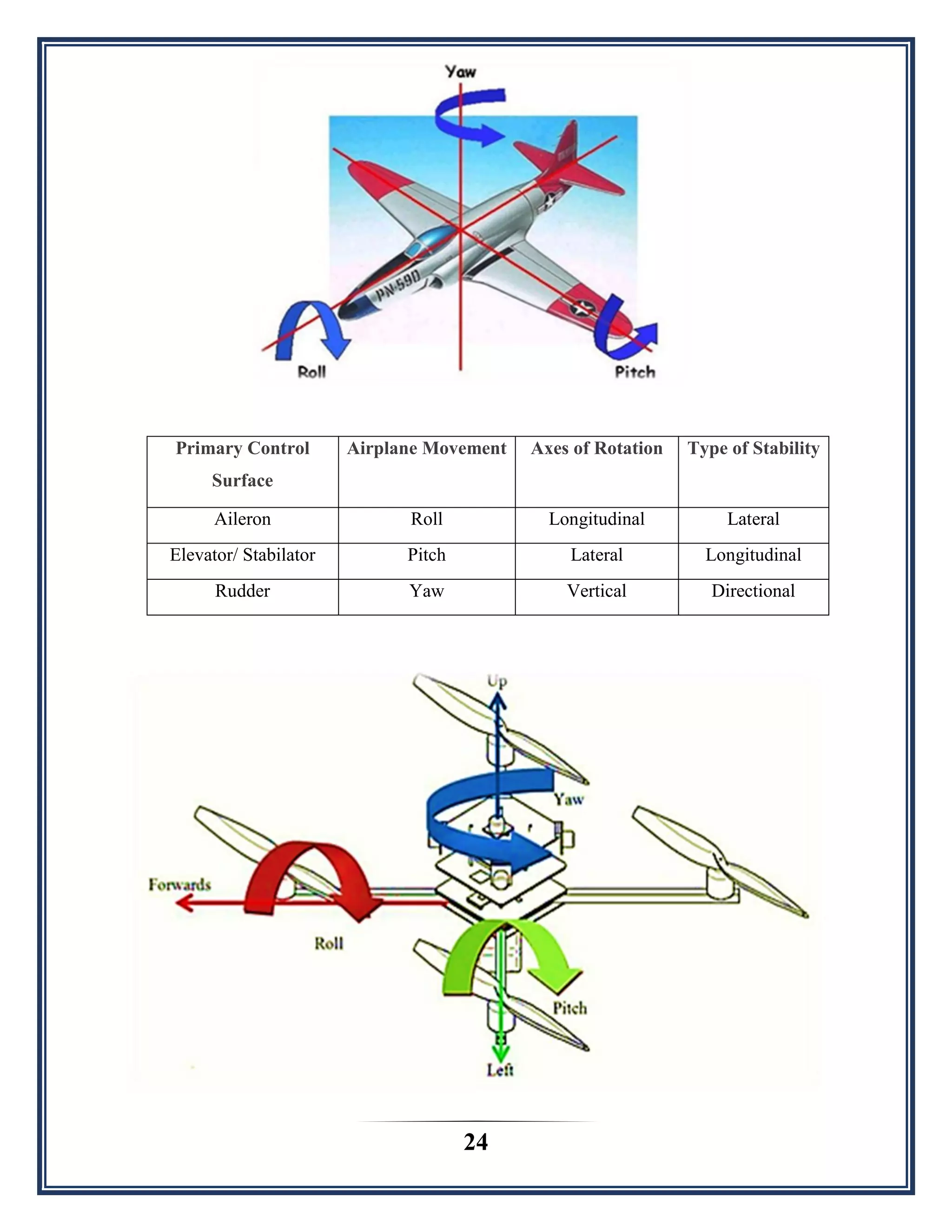 Yaw

PN-59D

Roll

Pitch

| Primary Control Surface | Airplane Movement | Axes of Rotation | Type of Stability |
|---|---|---|---|
| Aileron | Roll | Longitudinal | Lateral |
| Elevator/ Stabilator | Pitch | Lateral | Longitudinal |
| Rudder | Yaw | Vertical | Directional |

Up

Yaw

Forwards

Roll

Pitch

Left

24