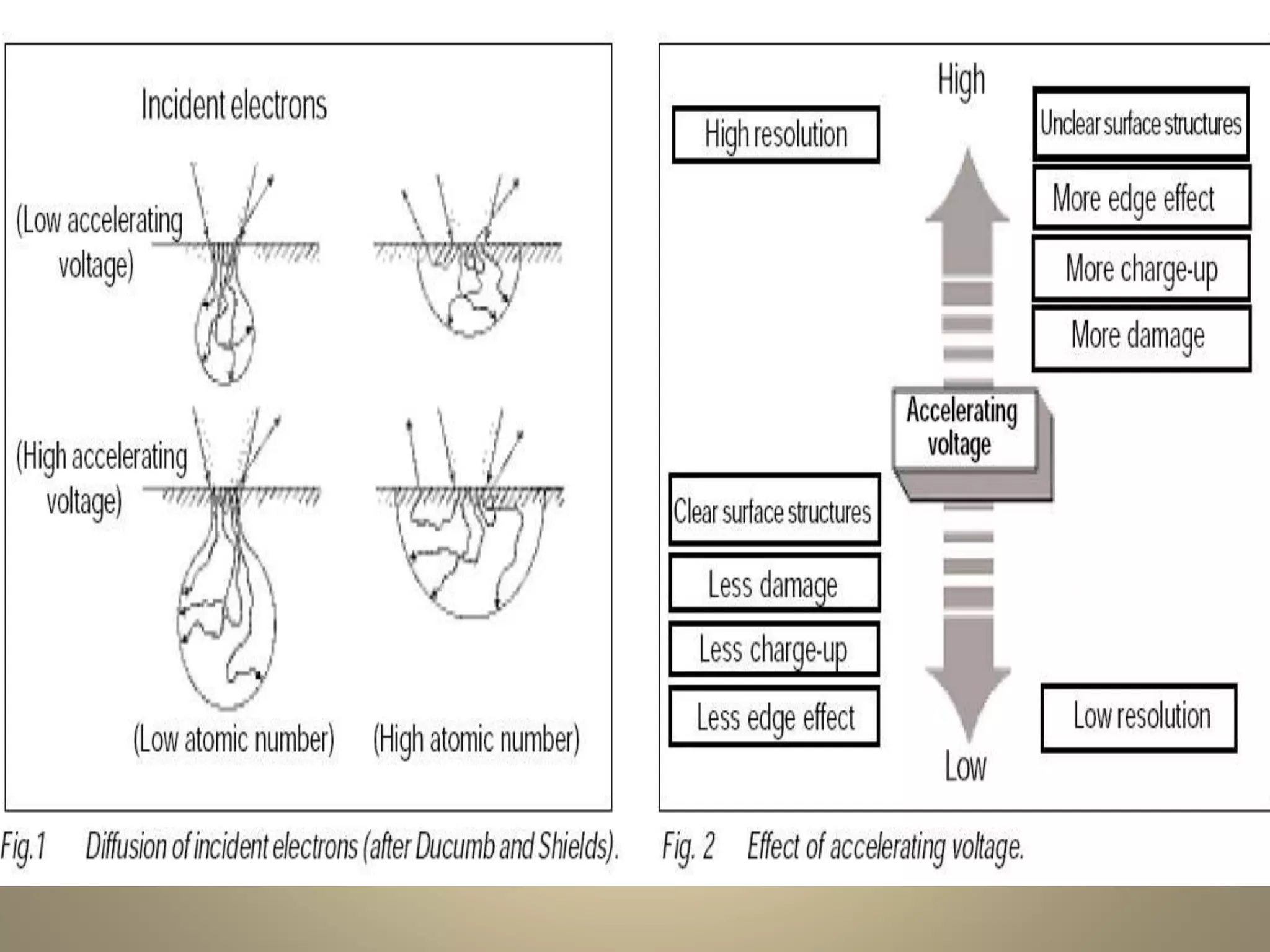 Incident electrons

(Low accelerating voltage)

(High accelerating voltage)

(Low atomic number) (High atomic number)

Fig.1 Diffusion of incident electrons (after Ducumb and Shields).

High

High resolution

Unclear surface structures

More edge effect

More charge-up

More damage

Accelerating voltage

Clear surface structures

Less damage

Less charge-up

Less edge effect

Low resolution

Low

Fig. 2 Effect of accelerating voltage.