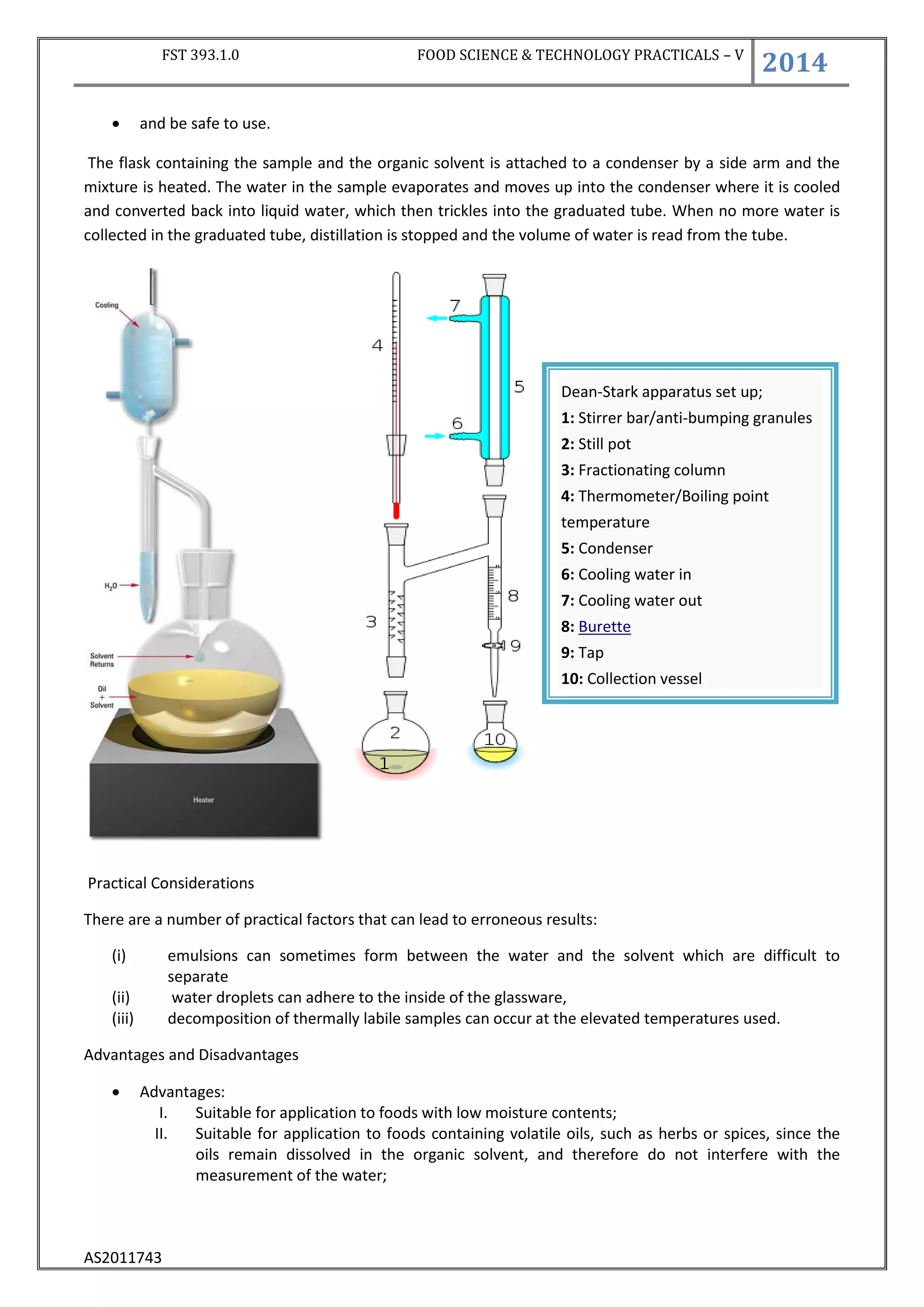 FST 393.1.0 FOOD SCIENCE & TECHNOLOGY PRACTICALS – V 2014

• and be safe to use.

The flask containing the sample and the organic solvent is attached to a condenser by a side arm and the mixture is heated. The water in the sample evaporates and moves up into the condenser where it is cooled and converted back into liquid water, which then trickles into the graduated tube. When no more water is collected in the graduated tube, distillation is stopped and the volume of water is read from the tube.

Cooling

$H_2O$

Solvent Returns

Oil + Solvent

Heater

4
7
5
6
3
8
9
2
1
10

Dean-Stark apparatus set up;
1: Stirrer bar/anti-bumping granules
2: Still pot
3: Fractionating column
4: Thermometer/Boiling point temperature
5: Condenser
6: Cooling water in
7: Cooling water out
8: Burette
9: Tap
10: Collection vessel

Practical Considerations

There are a number of practical factors that can lead to erroneous results:

(i) emulsions can sometimes form between the water and the solvent which are difficult to separate
(ii) water droplets can adhere to the inside of the glassware,
(iii) decomposition of thermally labile samples can occur at the elevated temperatures used.

Advantages and Disadvantages

• Advantages:
I. Suitable for application to foods with low moisture contents;
II. Suitable for application to foods containing volatile oils, such as herbs or spices, since the oils remain dissolved in the organic solvent, and therefore do not interfere with the measurement of the water;

AS2011743