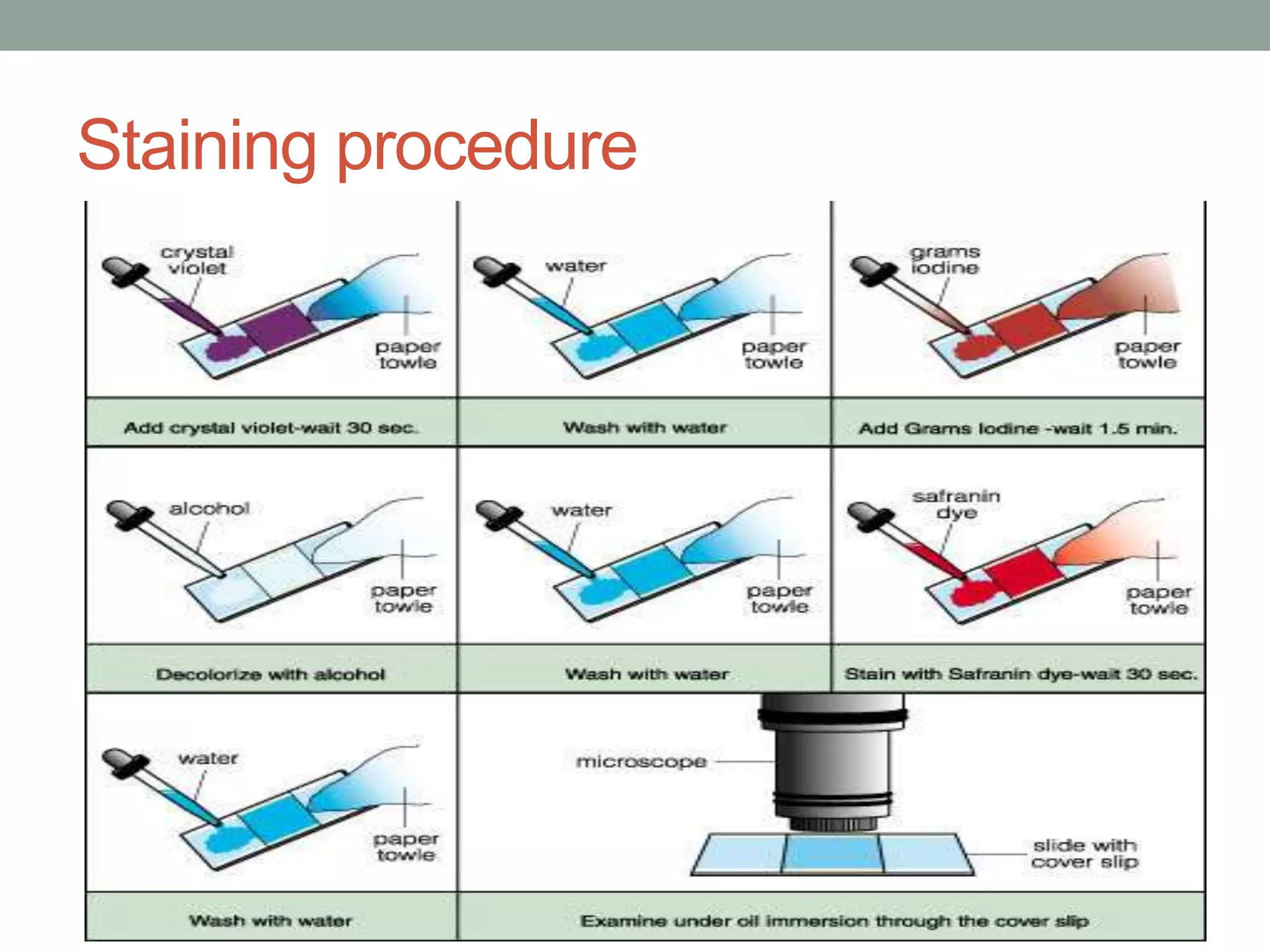 Staining procedure

crystal violet

paper towle

Add crystal violet-wait 30 sec.

water

paper towle

Wash with water

grams iodine

paper towle

Add Grams Iodine -wait 1.5 min.

alcohol

paper towle

Decolorize with alcohol

water

paper towle

Wash with water

safranin dye

paper towle

Stain with Safranin dye-wait 30 sec.

water

paper towle

Wash with water

microscope

slide with cover slip

Examine under oil immersion through the cover slip