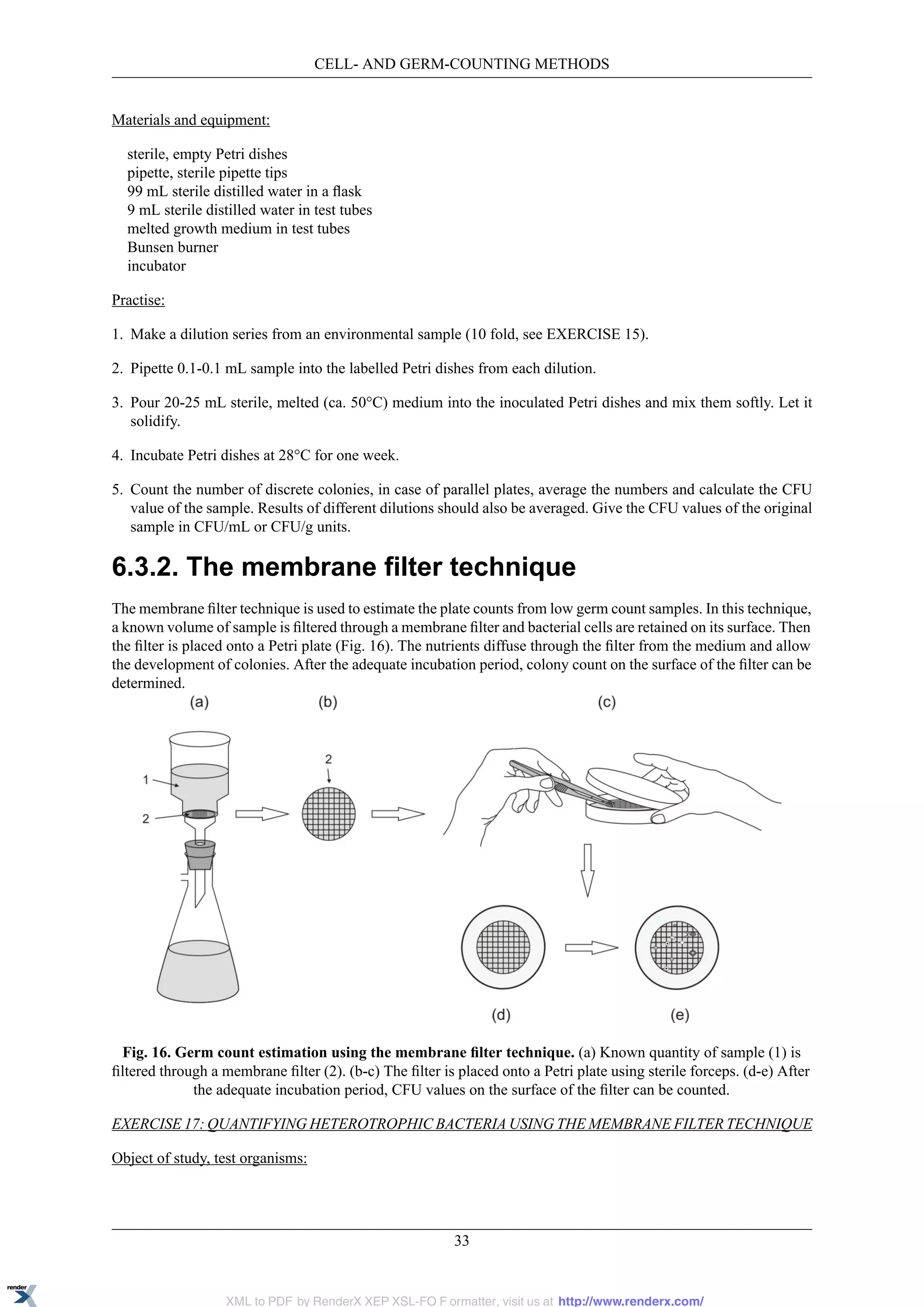 CELL- AND GERM-COUNTING METHODS

Materials and equipment:

sterile, empty Petri dishes
pipette, sterile pipette tips
99 mL sterile distilled water in a flask
9 mL sterile distilled water in test tubes
melted growth medium in test tubes
Bunsen burner
incubator

Practise:

1. Make a dilution series from an environmental sample (10 fold, see EXERCISE 15).

2. Pipette 0.1-0.1 mL sample into the labelled Petri dishes from each dilution.

3. Pour 20-25 mL sterile, melted (ca. 50°C) medium into the inoculated Petri dishes and mix them softly. Let it solidify.

4. Incubate Petri dishes at 28°C for one week.

5. Count the number of discrete colonies, in case of parallel plates, average the numbers and calculate the CFU value of the sample. Results of different dilutions should also be averaged. Give the CFU values of the original sample in CFU/mL or CFU/g units.

6.3.2. The membrane filter technique

The membrane filter technique is used to estimate the plate counts from low germ count samples. In this technique, a known volume of sample is filtered through a membrane filter and bacterial cells are retained on its surface. Then the filter is placed onto a Petri plate (Fig. 16). The nutrients diffuse through the filter from the medium and allow the development of colonies. After the adequate incubation period, colony count on the surface of the filter can be determined.

(a) (b) (c)

1
2
2

(d) (e)

Fig. 16. Germ count estimation using the membrane filter technique. (a) Known quantity of sample (1) is filtered through a membrane filter (2). (b-c) The filter is placed onto a Petri plate using sterile forceps. (d-e) After the adequate incubation period, CFU values on the surface of the filter can be counted.

EXERCISE 17: QUANTIFYING HETEROTROPHIC BACTERIA USING THE MEMBRANE FILTER TECHNIQUE

Object of study, test organisms:

33

render X

XML to PDF by RenderX XEP XSL-FO F ormatter, visit us at http://www.renderx.com/