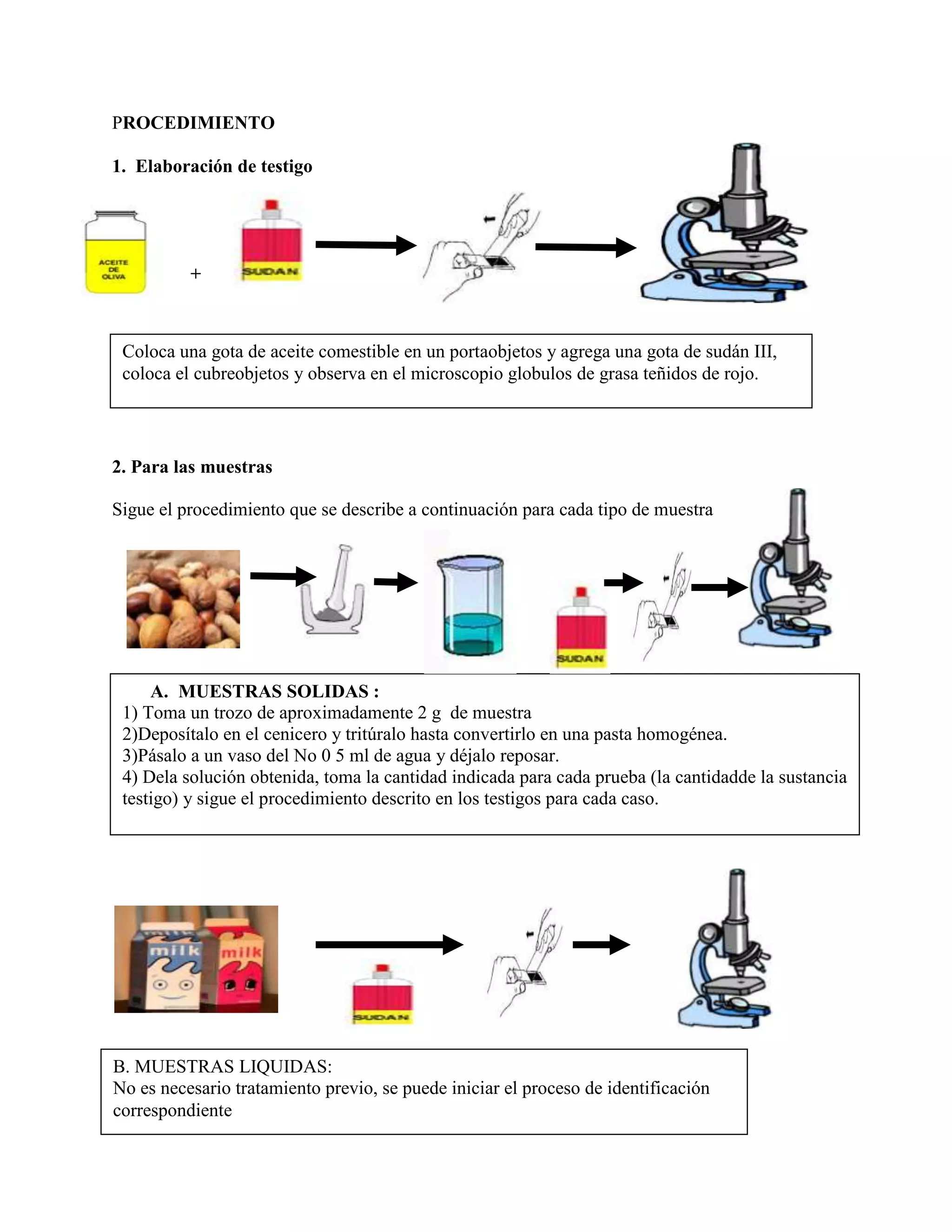 PROCEDIMIENTO

1. Elaboración de testigo

ACEITE DE OLIVA

+

SUDAN

Coloca una gota de aceite comestible en un portaobjetos y agrega una gota de sudán III, coloca el cubreobjetos y observa en el microscopio globulos de grasa teñidos de rojo.

2. Para las muestras

Sigue el procedimiento que se describe a continuación para cada tipo de muestra

SUDAN

A. MUESTRAS SOLIDAS :
1) Toma un trozo de aproximadamente 2 g de muestra
2)Deposítalo en el cenicero y tritúralo hasta convertirlo en una pasta homogénea.
3)Pásalo a un vaso del No 0 5 ml de agua y déjalo reposar.
4) Dela solución obtenida, toma la cantidad indicada para cada prueba (la cantidadde la sustancia testigo) y sigue el procedimiento descrito en los testigos para cada caso.

milk milk

SUDAN

B. MUESTRAS LIQUIDAS:
No es necesario tratamiento previo, se puede iniciar el proceso de identificación correspondiente