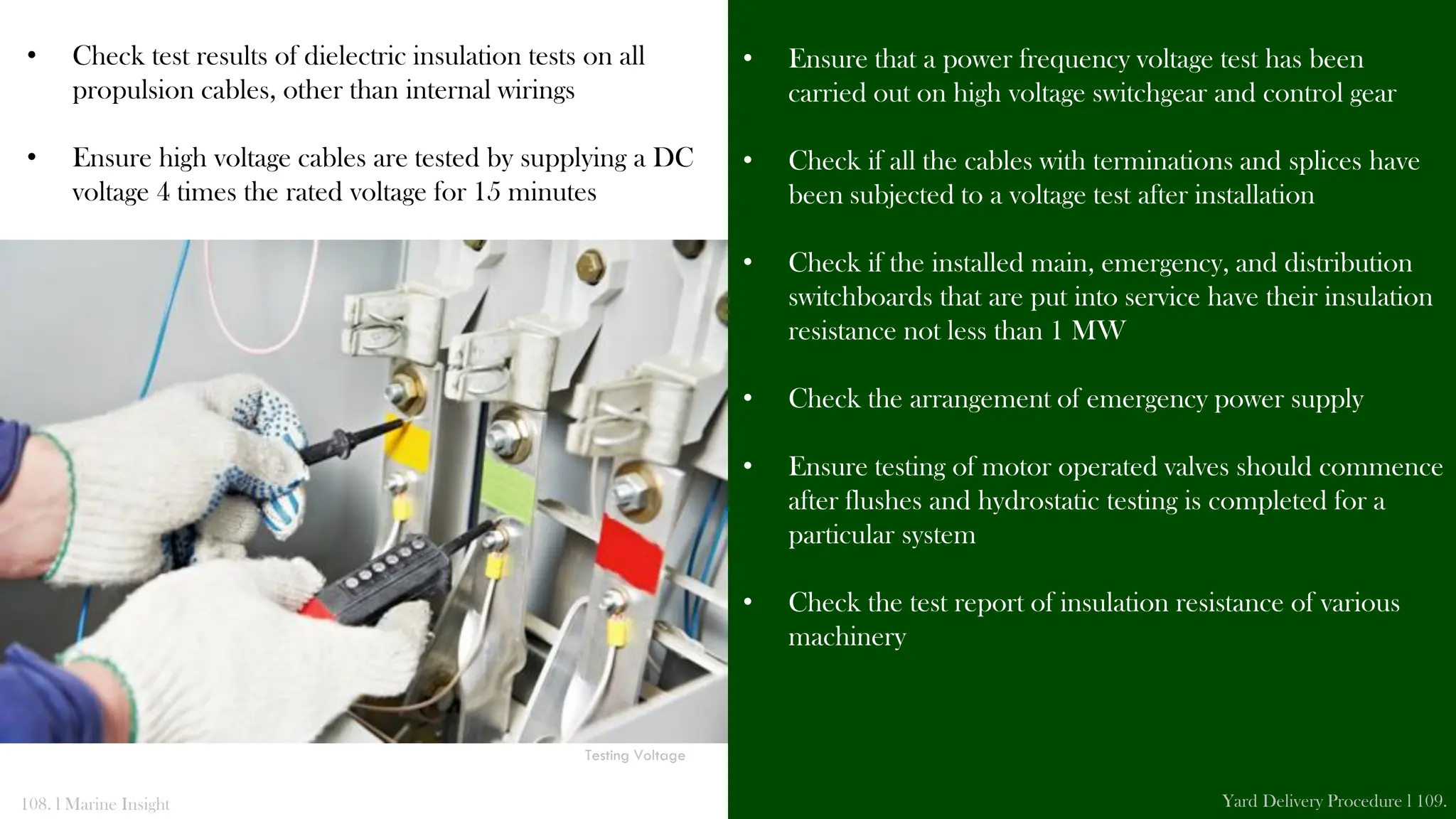 • Check test results of dielectric insulation tests on all propulsion cables, other than internal wirings

• Ensure high voltage cables are tested by supplying a DC voltage 4 times the rated voltage for 15 minutes

Testing Voltage

108. l Marine Insight

• Ensure that a power frequency voltage test has been carried out on high voltage switchgear and control gear

• Check if all the cables with terminations and splices have been subjected to a voltage test after installation

• Check if the installed main, emergency, and distribution switchboards that are put into service have their insulation resistance not less than 1 MW

• Check the arrangement of emergency power supply

• Ensure testing of motor operated valves should commence after flushes and hydrostatic testing is completed for a particular system

• Check the test report of insulation resistance of various machinery

Yard Delivery Procedure l 109.