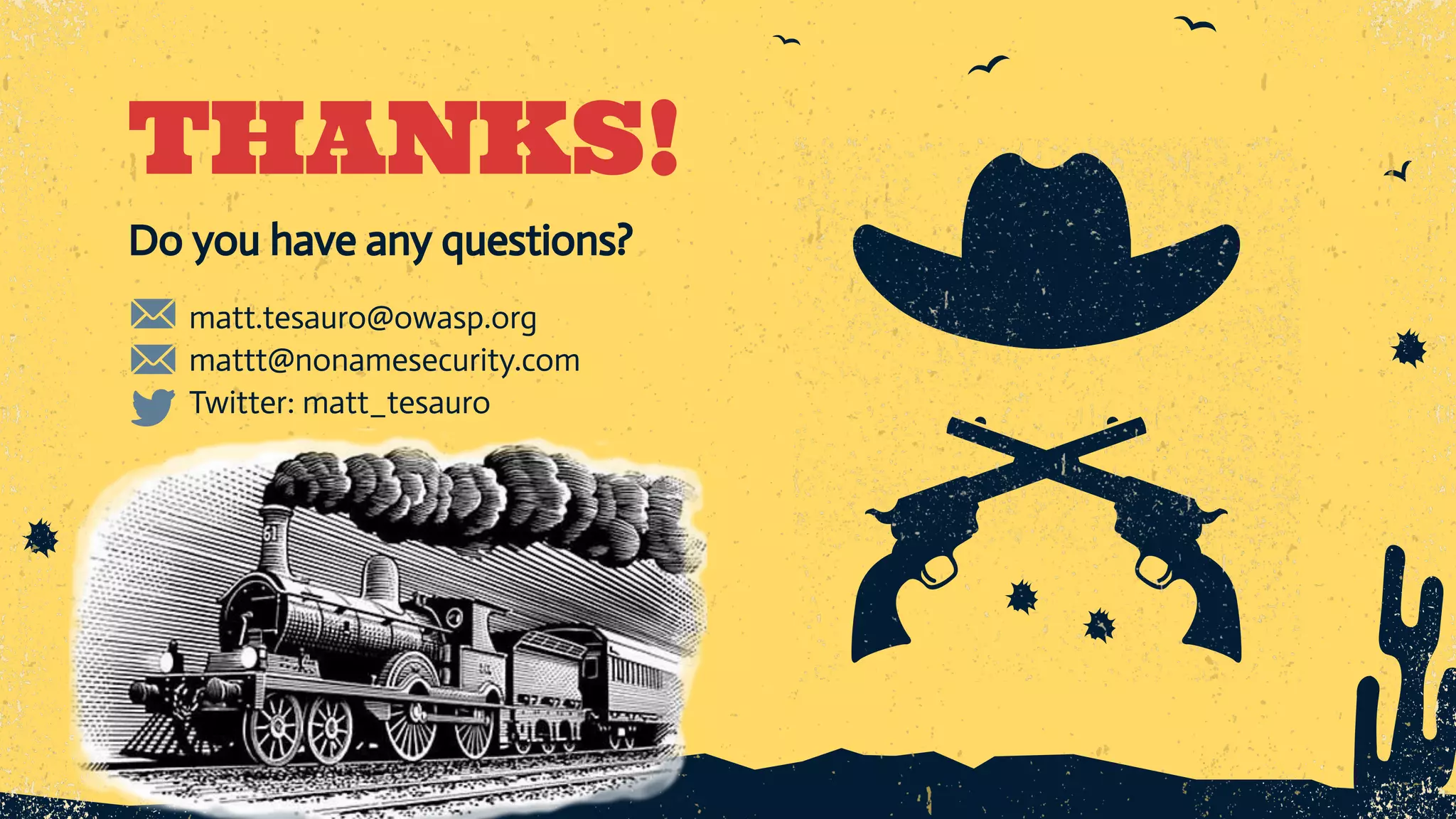 THANKS!

Do you have any questions?

matt.tesauro@owasp.org
mattt@nonamesecurity.com
Twitter: matt_tesauro

61