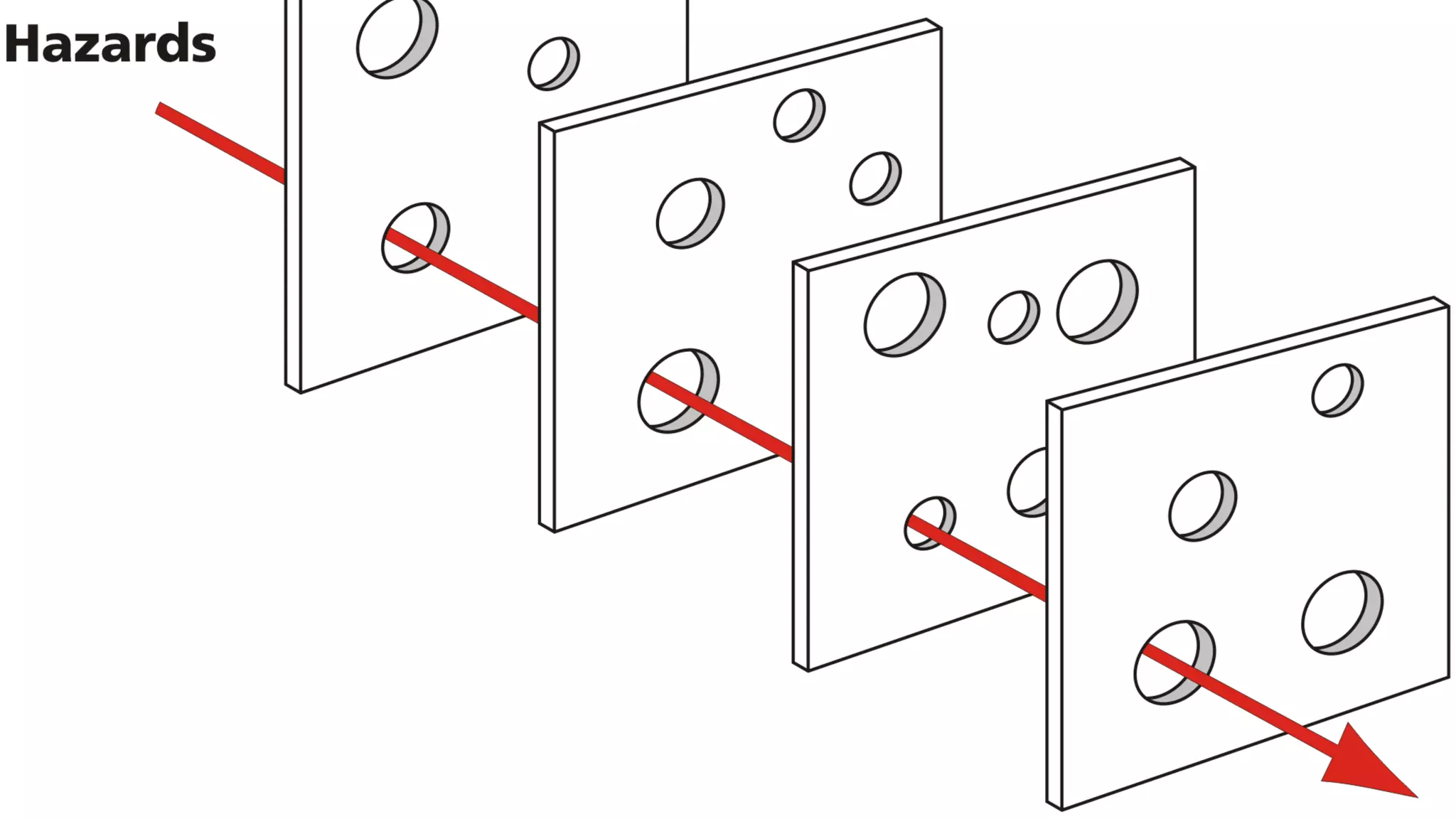 Hazards