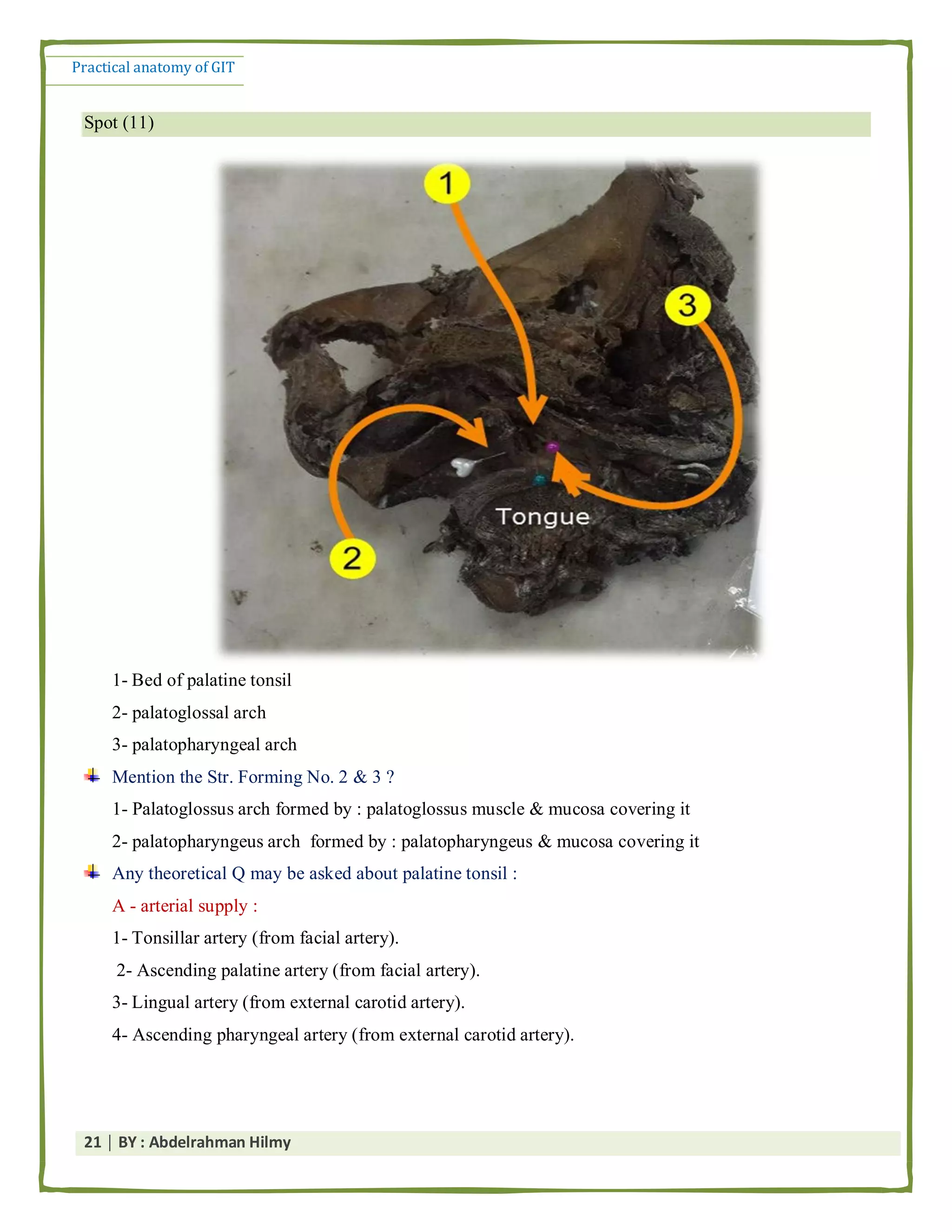 Practical anatomy of GIT

Spot (11)

1

3

Tongue

2

1- Bed of palatine tonsil

2- palatoglossal arch

3- palatopharyngeal arch

Mention the Str. Forming No. 2 & 3 ?

1- Palatoglossus arch formed by : palatoglossus muscle & mucosa covering it

2- palatopharyngeus arch formed by : palatopharyngeus & mucosa covering it

Any theoretical Q may be asked about palatine tonsil :

A - arterial supply :

1- Tonsillar artery (from facial artery).

2- Ascending palatine artery (from facial artery).

3- Lingual artery (from external carotid artery).

4- Ascending pharyngeal artery (from external carotid artery).

21 | BY : Abdelrahman Hilmy