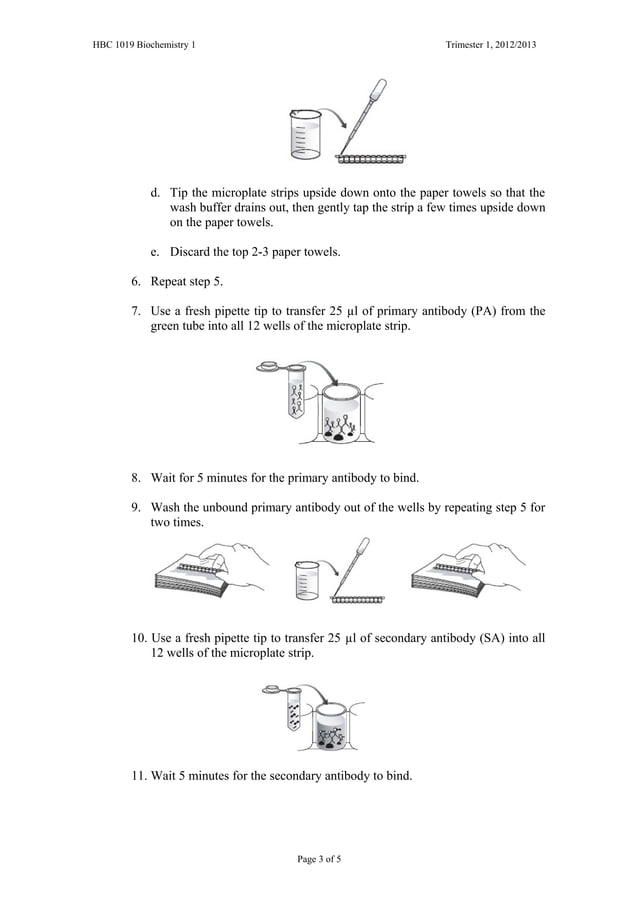 HBC 1019 Biochemistry 1

Trimester 1, 2012/2013

d. Tip the microplate strips upside down onto the paper towels so that the wash buffer drains out, then gently tap the strip a few times upside down on the paper towels.

e. Discard the top 2-3 paper towels.

6. Repeat step 5.

7. Use a fresh pipette tip to transfer 25 µl of primary antibody (PA) from the green tube into all 12 wells of the microplate strip.

8. Wait for 5 minutes for the primary antibody to bind.

9. Wash the unbound primary antibody out of the wells by repeating step 5 for two times.

10. Use a fresh pipette tip to transfer 25 µl of secondary antibody (SA) into all 12 wells of the microplate strip.

11. Wait 5 minutes for the secondary antibody to bind.

Page 3 of 5