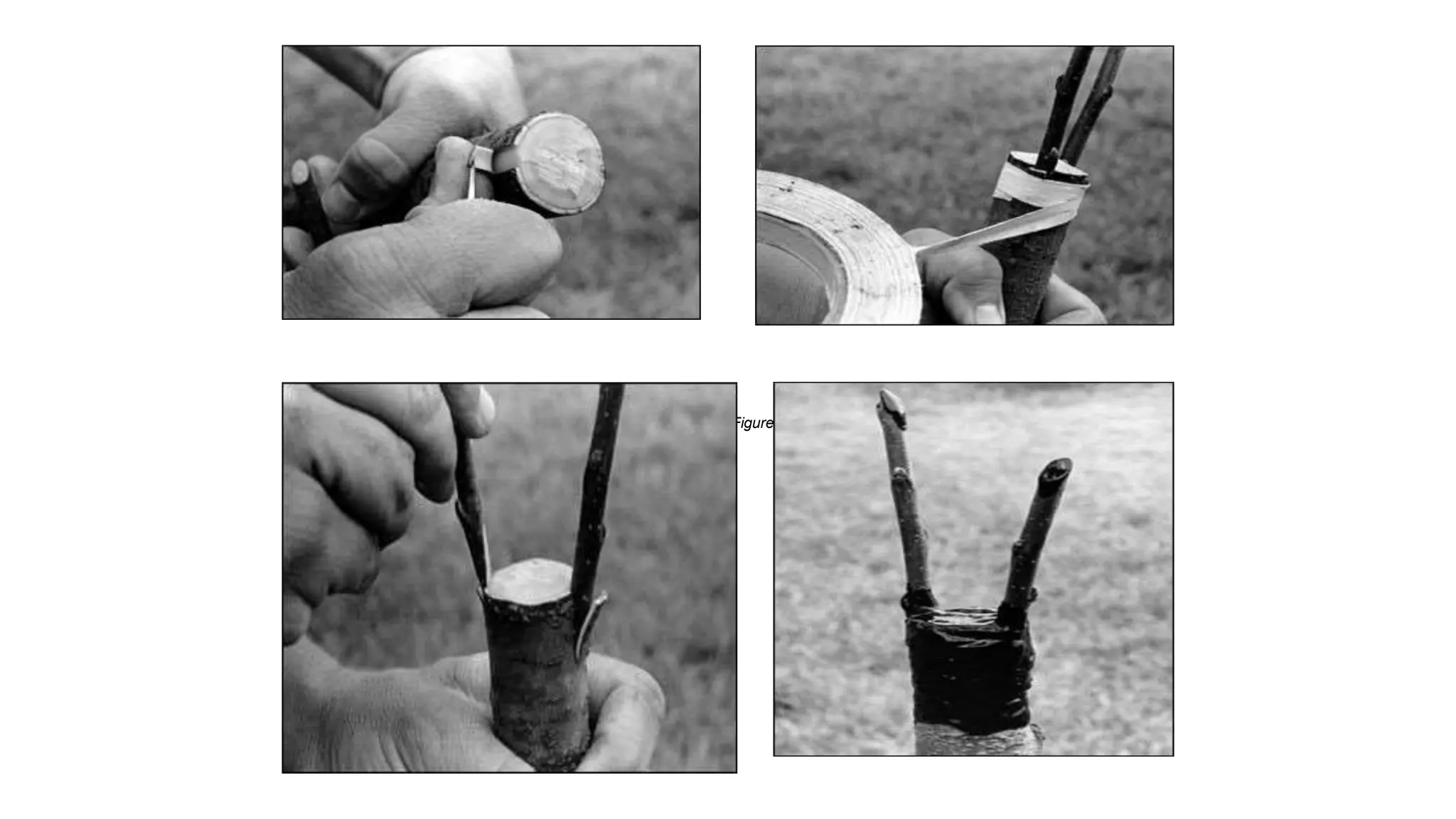 Figure