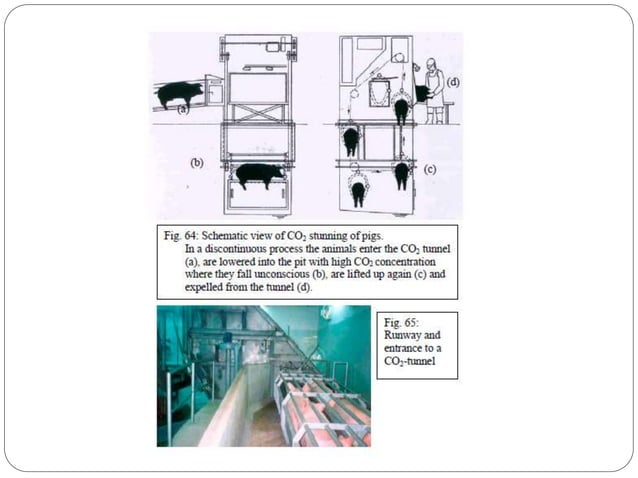 (a)

(b)

(d)

(c)

Fig. 64: Schematic view of $CO_2$ stunning of pigs.
In a discontinuous process the animals enter the $CO_2$ tunnel (a), are lowered into the pit with high $CO_2$ concentration where they fall unconscious (b), are lifted up again (c) and expelled from the tunnel (d).

Fig. 65: Runway and entrance to a $CO_2$-tunnel