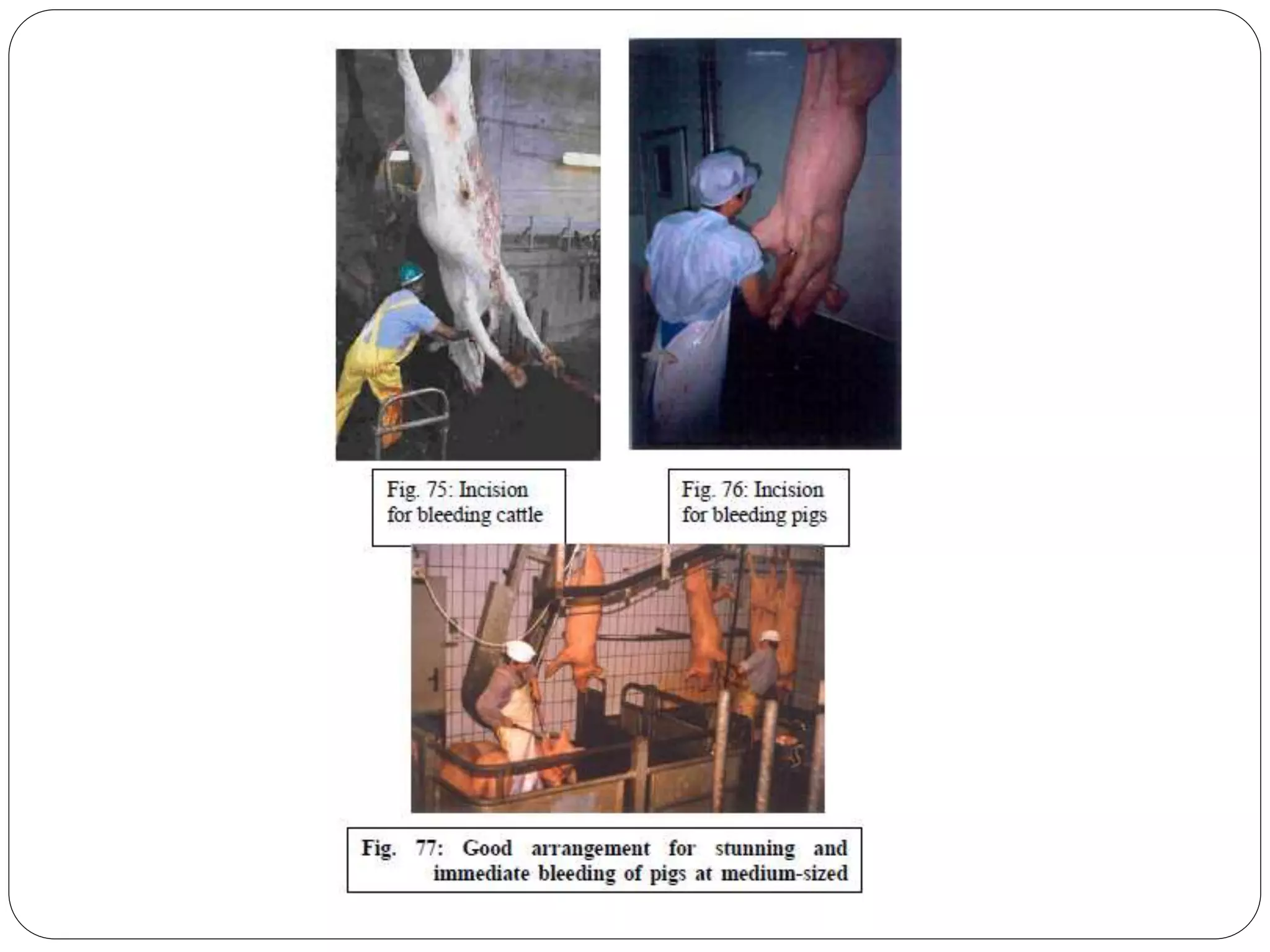 Fig. 75: Incision for bleeding cattle

Fig. 76: Incision for bleeding pigs

Fig. 77: Good arrangement for stunning and immediate bleeding of pigs at medium-sized