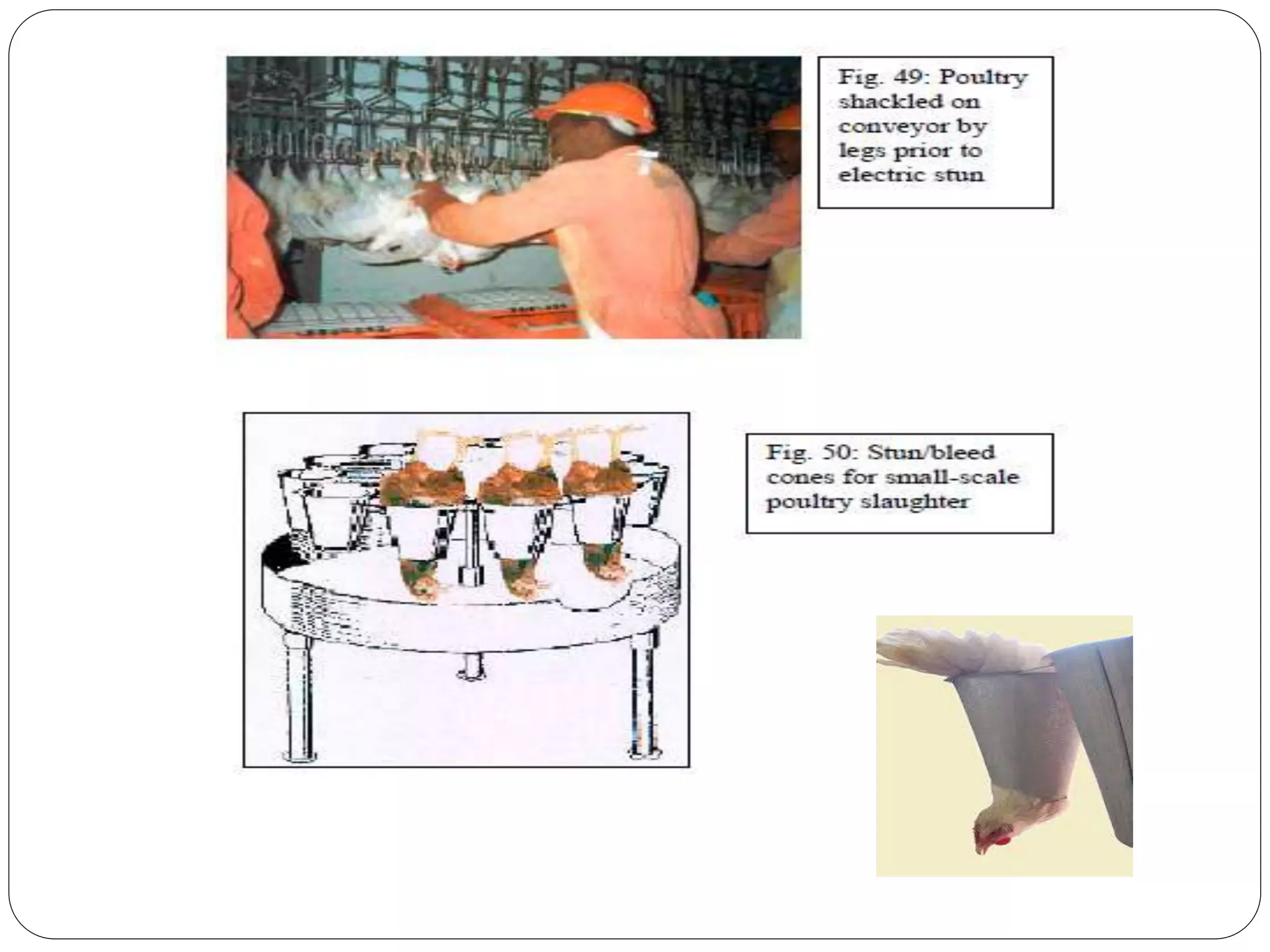 Fig. 49: Poultry shackled on conveyor by legs prior to electric stun

Fig. 50: Stun/bleed cones for small-scale poultry slaughter