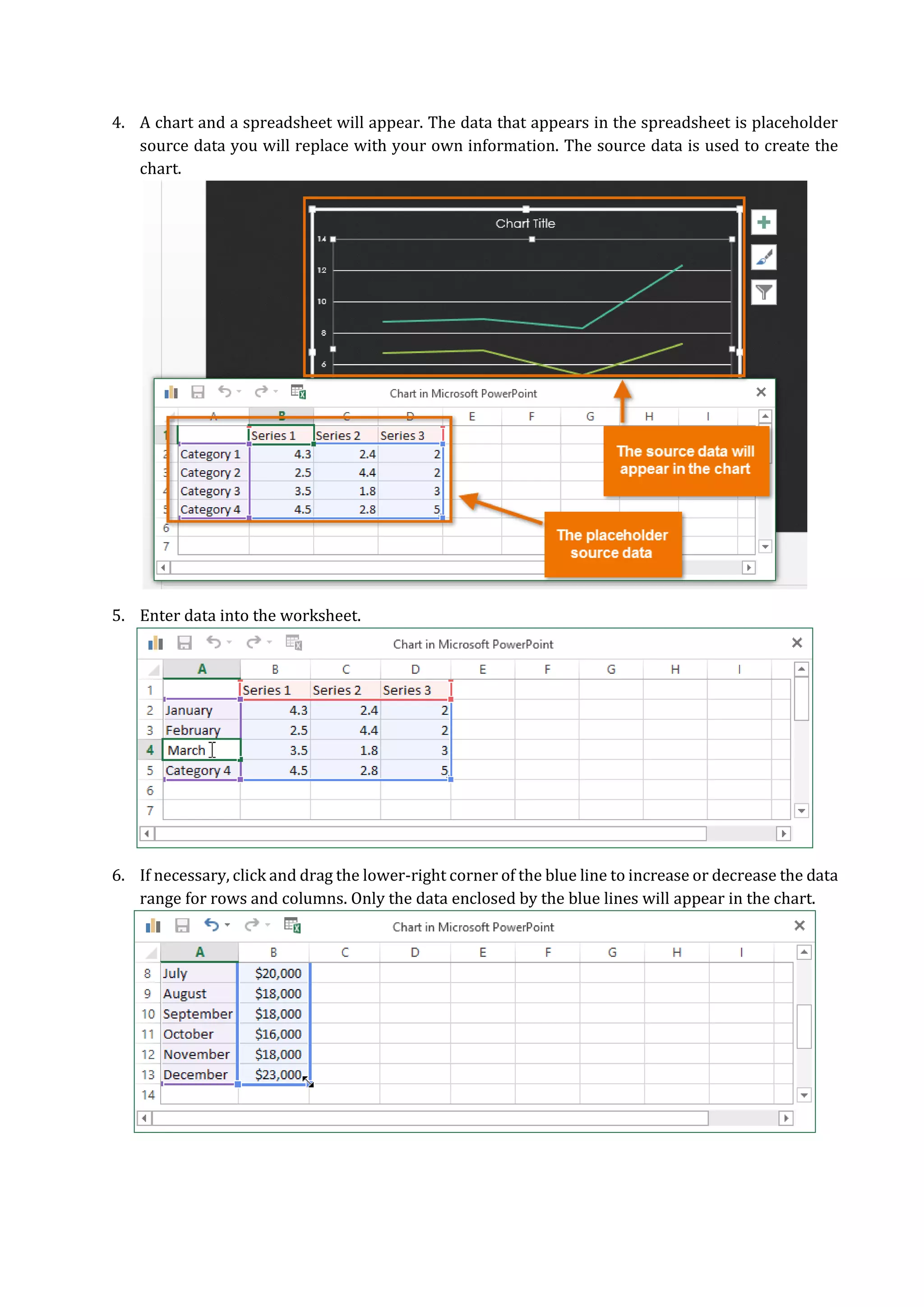 4. A chart and a spreadsheet will appear. The data that appears in the spreadsheet is placeholder source data you will replace with your own information. The source data is used to create the chart.

Chart Title

14
12
10
8
6

Chart in Microsoft PowerPoint

|   | A | B | C | D | E | F | G | H | I |
|---|---|---|---|---|---|---|---|---|---|
| 1 |  | Series 1 | Series 2 | Series 3 |  |  |  |  |  |
| 2 | Category 1 | 4.3 | 2.4 | 2 |  |  |  |  |  |
| 3 | Category 2 | 2.5 | 4.4 | 2 |  |  |  |  |  |
| 4 | Category 3 | 3.5 | 1.8 | 3 |  |  |  |  |  |
| 5 | Category 4 | 4.5 | 2.8 | 5 |  |  |  |  |  |
| 6 |  |  |  |  |  |  |  |  |  |
| 7 |  |  |  |  |  |  |  |  |  |

The source data will appear in the chart

The placeholder source data

5. Enter data into the worksheet.

Chart in Microsoft PowerPoint

|   | A | B | C | D | E | F | G | H | I |
|---|---|---|---|---|---|---|---|---|---|
| 1 |  | Series 1 | Series 2 | Series 3 |  |  |  |  |  |
| 2 | January | 4.3 | 2.4 | 2 |  |  |  |  |  |
| 3 | February | 2.5 | 4.4 | 2 |  |  |  |  |  |
| 4 | March | 3.5 | 1.8 | 3 |  |  |  |  |  |
| 5 | Category 4 | 4.5 | 2.8 | 5 |  |  |  |  |  |
| 6 |  |  |  |  |  |  |  |  |  |
| 7 |  |  |  |  |  |  |  |  |  |

6. If necessary, click and drag the lower-right corner of the blue line to increase or decrease the data range for rows and columns. Only the data enclosed by the blue lines will appear in the chart.

Chart in Microsoft PowerPoint

|   | A | B | C | D | E | F | G | H | I |
|---|---|---|---|---|---|---|---|---|---|
| 8 | July | $20,000 |  |  |  |  |  |  |  |
| 9 | August | $18,000 |  |  |  |  |  |  |  |
| 10 | September | $18,000 |  |  |  |  |  |  |  |
| 11 | October | $16,000 |  |  |  |  |  |  |  |
| 12 | November | $18,000 |  |  |  |  |  |  |  |
| 13 | December | $23,000 |  |  |  |  |  |  |  |
| 14 |  |  |  |  |  |  |  |  |  |