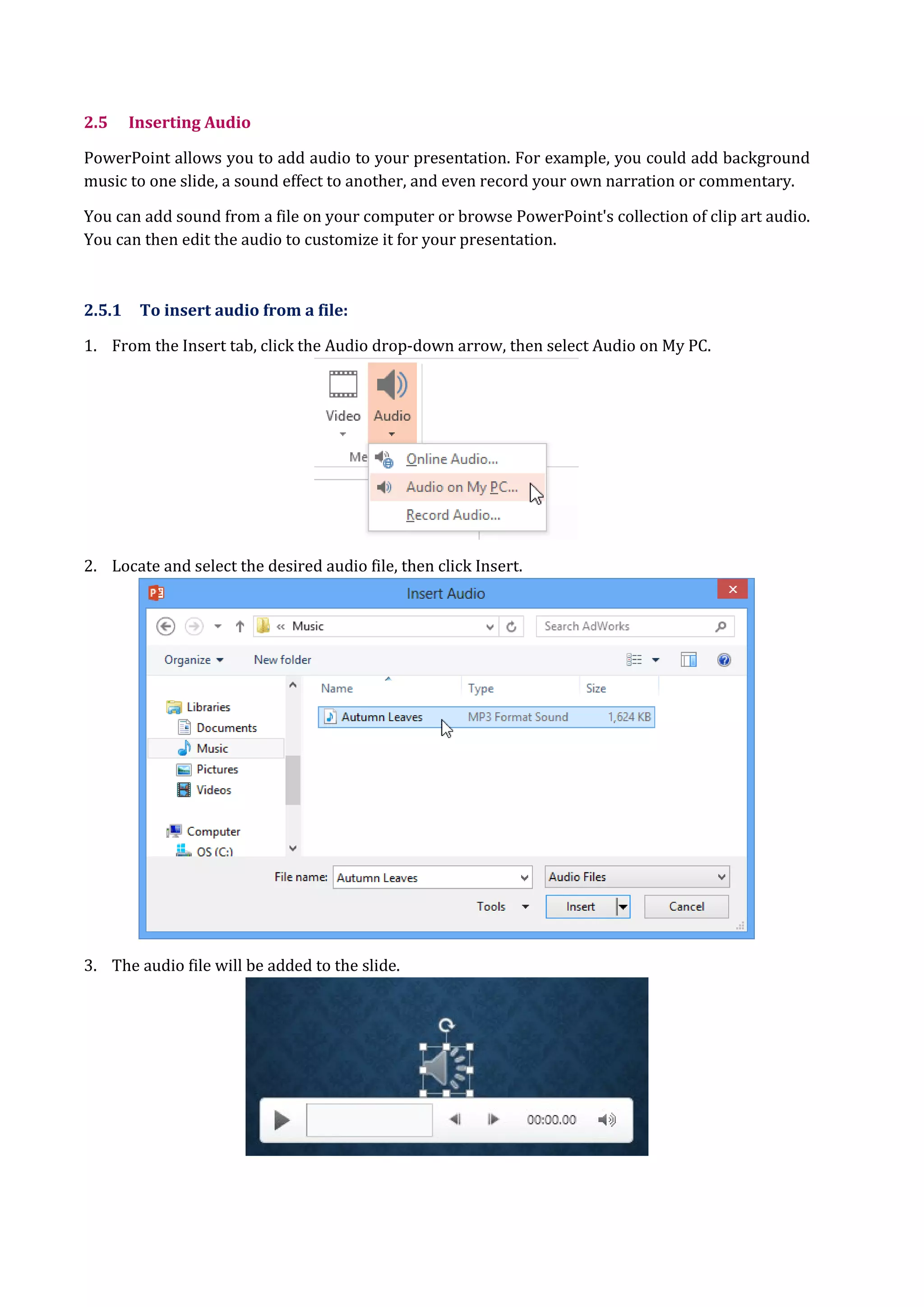 2.5 Inserting Audio

PowerPoint allows you to add audio to your presentation. For example, you could add background music to one slide, a sound effect to another, and even record your own narration or commentary.

You can add sound from a file on your computer or browse PowerPoint's collection of clip art audio. You can then edit the audio to customize it for your presentation.

2.5.1 To insert audio from a file:

1. From the Insert tab, click the Audio drop-down arrow, then select Audio on My PC.

Video
Audio
Me
Online Audio...
Audio on My PC...
Record Audio...

2. Locate and select the desired audio file, then click Insert.

Insert Audio
« Music
Search AdWorks
Organize
New folder
Libraries
Documents
Music
Pictures
Videos
Computer
OS (C:)

| Name | Type | Size |
|---|---|---|
| Autumn Leaves | MP3 Format Sound | 1,624 KB |

File name: Autumn Leaves
Audio Files
Tools
Insert
Cancel

3. The audio file will be added to the slide.

00:00.00