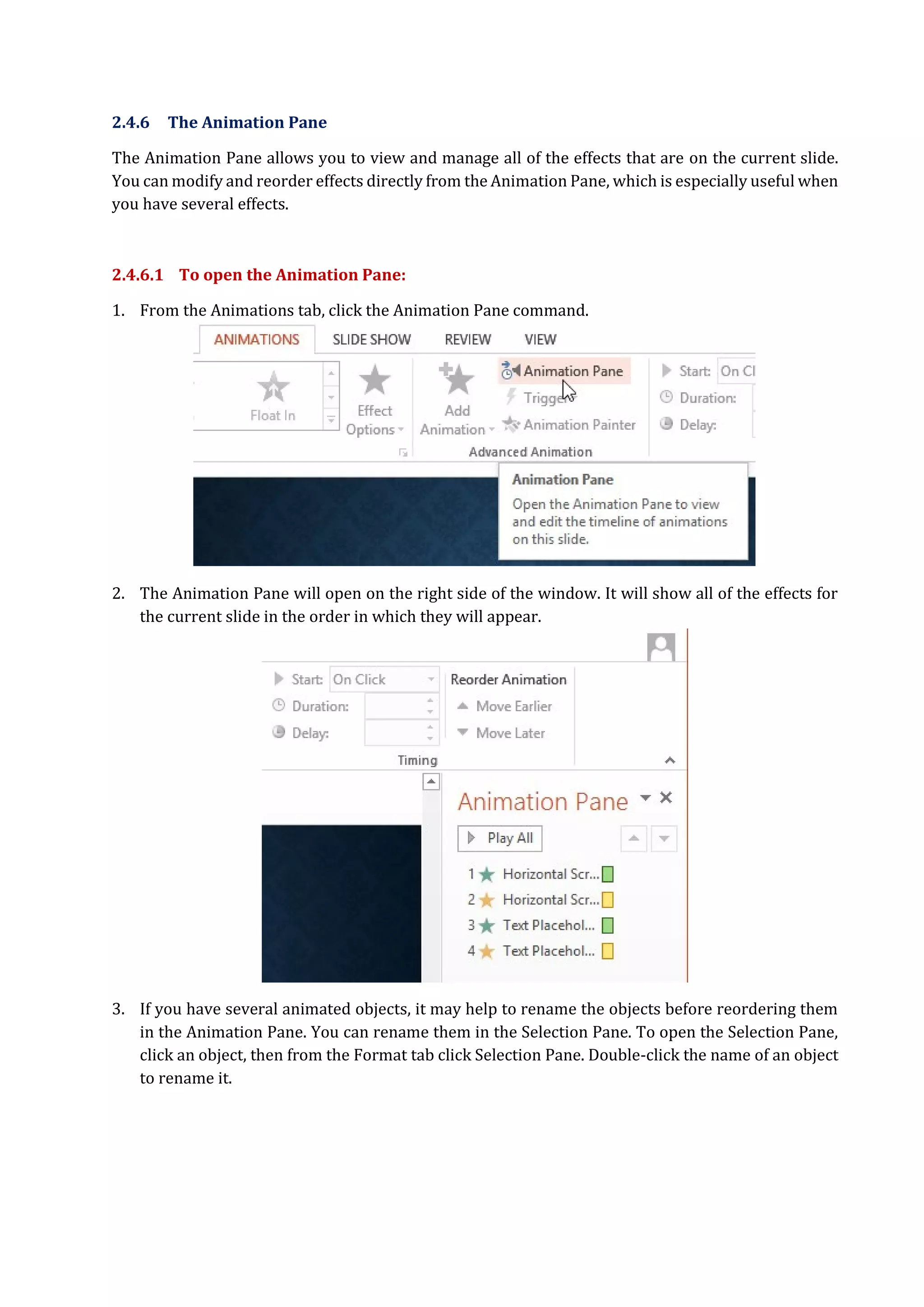 2.4.6 The Animation Pane

The Animation Pane allows you to view and manage all of the effects that are on the current slide. You can modify and reorder effects directly from the Animation Pane, which is especially useful when you have several effects.

2.4.6.1 To open the Animation Pane:

1. From the Animations tab, click the Animation Pane command.

ANIMATIONS SLIDE SHOW REVIEW VIEW

Float In Effect Options Add Animation Animation Pane Trigger Animation Painter Advanced Animation Start: On Cl Duration: Delay:

Animation Pane
Open the Animation Pane to view and edit the timeline of animations on this slide.

2. The Animation Pane will open on the right side of the window. It will show all of the effects for the current slide in the order in which they will appear.

Start: On Click Duration: Delay: Timing Reorder Animation Move Earlier Move Later

Animation Pane
Play All
1 Horizontal Scr...
2 Horizontal Scr...
3 Text Placehol...
4 Text Placehol...

3. If you have several animated objects, it may help to rename the objects before reordering them in the Animation Pane. You can rename them in the Selection Pane. To open the Selection Pane, click an object, then from the Format tab click Selection Pane. Double-click the name of an object to rename it.