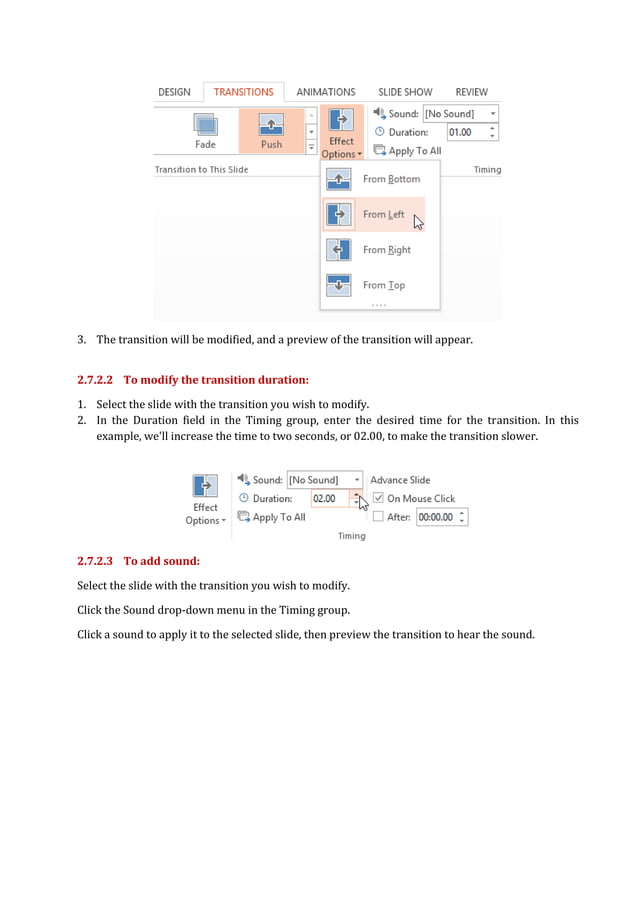 DESIGN TRANSITIONS ANIMATIONS SLIDE SHOW REVIEW

Fade Push Effect Options

Sound: [No Sound]
Duration: 01.00
Apply To All

Transition to This Slide Timing

From Bottom
From Left
From Right
From Top

3. The transition will be modified, and a preview of the transition will appear.

2.7.2.2 To modify the transition duration:

1. Select the slide with the transition you wish to modify.
2. In the Duration field in the Timing group, enter the desired time for the transition. In this example, we'll increase the time to two seconds, or 02.00, to make the transition slower.

Effect Options
Sound: [No Sound]
Duration: 02.00
Apply To All
Advance Slide
On Mouse Click
After: 00:00.00
Timing

2.7.2.3 To add sound:

Select the slide with the transition you wish to modify.

Click the Sound drop-down menu in the Timing group.

Click a sound to apply it to the selected slide, then preview the transition to hear the sound.