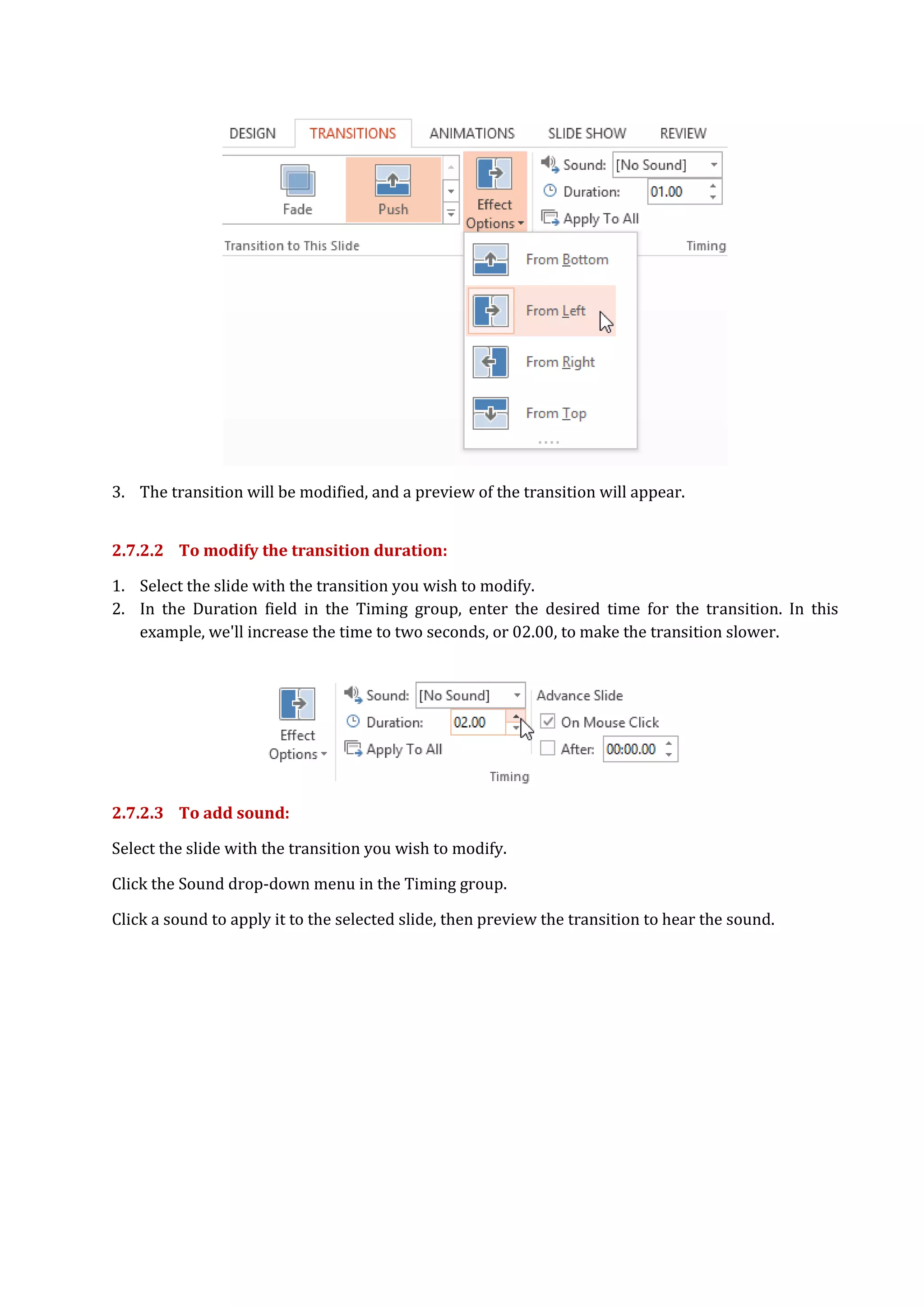 DESIGN TRANSITIONS ANIMATIONS SLIDE SHOW REVIEW

Fade Push Effect Options

Sound: [No Sound]
Duration: 01.00
Apply To All

Transition to This Slide

Timing

From Bottom
From Left
From Right
From Top

3. The transition will be modified, and a preview of the transition will appear.

2.7.2.2 To modify the transition duration:

1. Select the slide with the transition you wish to modify.
2. In the Duration field in the Timing group, enter the desired time for the transition. In this example, we'll increase the time to two seconds, or 02.00, to make the transition slower.

Effect Options

Sound: [No Sound]
Duration: 02.00
Apply To All

Advance Slide
On Mouse Click
After: 00:00.00

Timing

2.7.2.3 To add sound:

Select the slide with the transition you wish to modify.

Click the Sound drop-down menu in the Timing group.

Click a sound to apply it to the selected slide, then preview the transition to hear the sound.