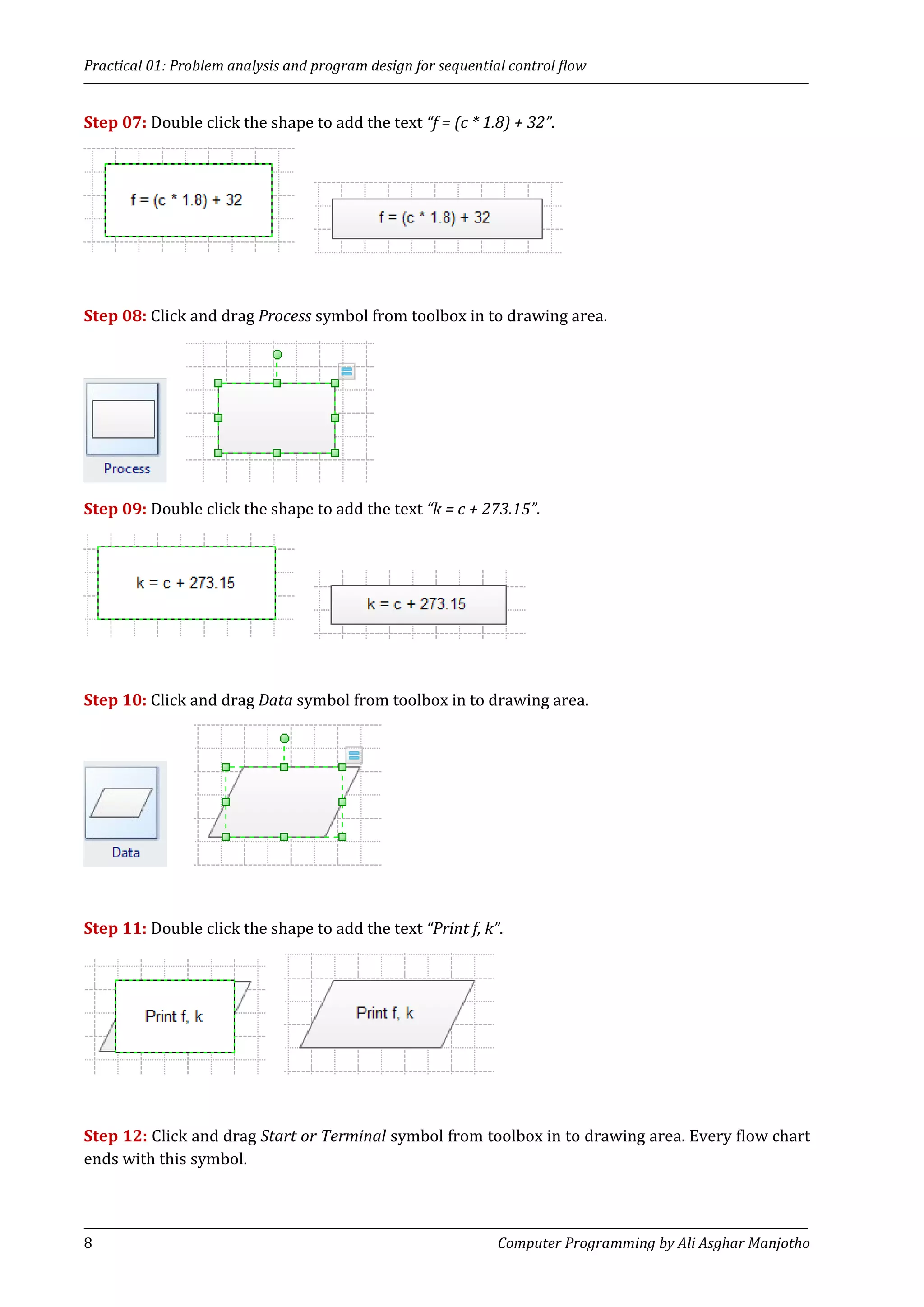 Practical 01: Problem analysis and program design for sequential control flow

Step 07: Double click the shape to add the text "f = (c * 1.8) + 32".

f = (c * 1.8) + 32

f = (c * 1.8) + 32

Step 08: Click and drag Process symbol from toolbox in to drawing area.

Process

Step 09: Double click the shape to add the text "k = c + 273.15".

k = c + 273.15

k = c + 273.15

Step 10: Click and drag Data symbol from toolbox in to drawing area.

Data

Step 11: Double click the shape to add the text "Print f, k".

Print f, k

Print f, k

Step 12: Click and drag Start or Terminal symbol from toolbox in to drawing area. Every flow chart ends with this symbol.

8

Computer Programming by Ali Asghar Manjotho