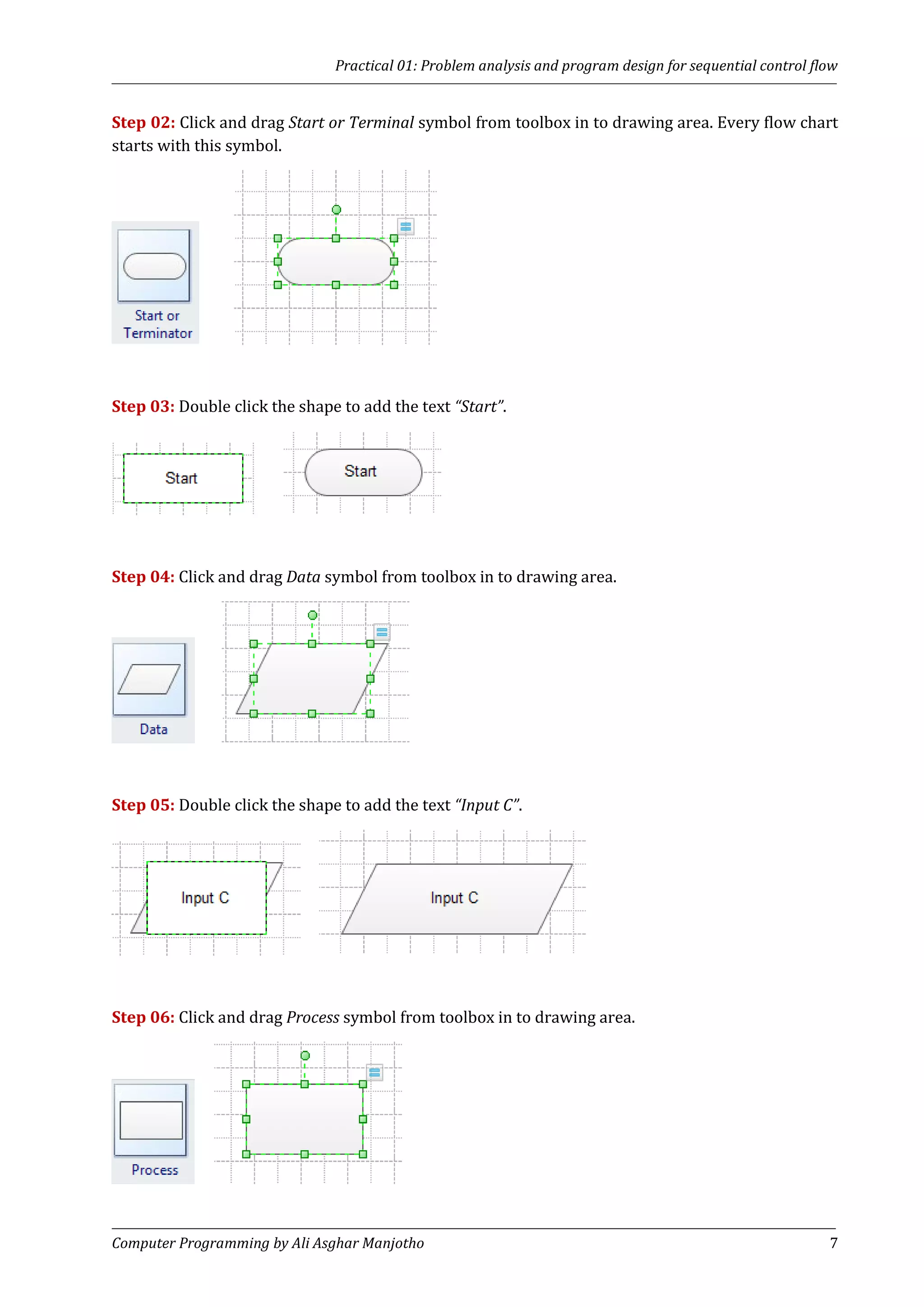 Practical 01: Problem analysis and program design for sequential control flow

Step 02: Click and drag Start or Terminal symbol from toolbox in to drawing area. Every flow chart starts with this symbol.

Start or Terminator

Step 03: Double click the shape to add the text "Start".

Start

Start

Step 04: Click and drag Data symbol from toolbox in to drawing area.

Data

Step 05: Double click the shape to add the text "Input C".

Input C

Input C

Step 06: Click and drag Process symbol from toolbox in to drawing area.

Process

Computer Programming by Ali Asghar Manjotho 7