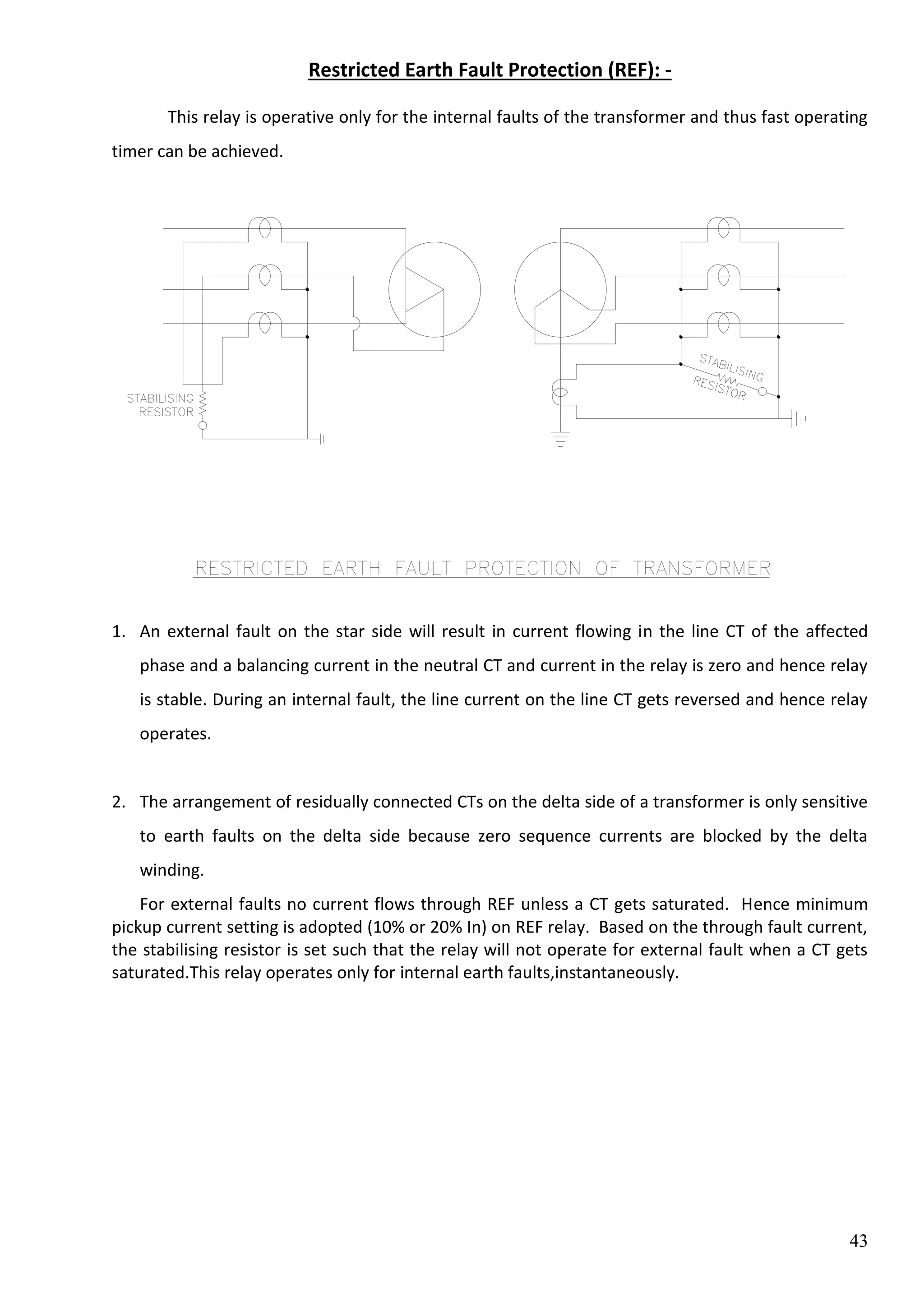 Restricted Earth Fault Protection (REF): -

This relay is operative only for the internal faults of the transformer and thus fast operating timer can be achieved.

STABILISING RESISTOR

STABILISING RESISTOR

RESTRICTED EARTH FAULT PROTECTION OF TRANSFORMER

1. An external fault on the star side will result in current flowing in the line CT of the affected phase and a balancing current in the neutral CT and current in the relay is zero and hence relay is stable. During an internal fault, the line current on the line CT gets reversed and hence relay operates.

2. The arrangement of residually connected CTs on the delta side of a transformer is only sensitive to earth faults on the delta side because zero sequence currents are blocked by the delta winding.

For external faults no current flows through REF unless a CT gets saturated. Hence minimum pickup current setting is adopted (10% or 20% In) on REF relay. Based on the through fault current, the stabilising resistor is set such that the relay will not operate for external fault when a CT gets saturated.This relay operates only for internal earth faults,instantaneously.

43