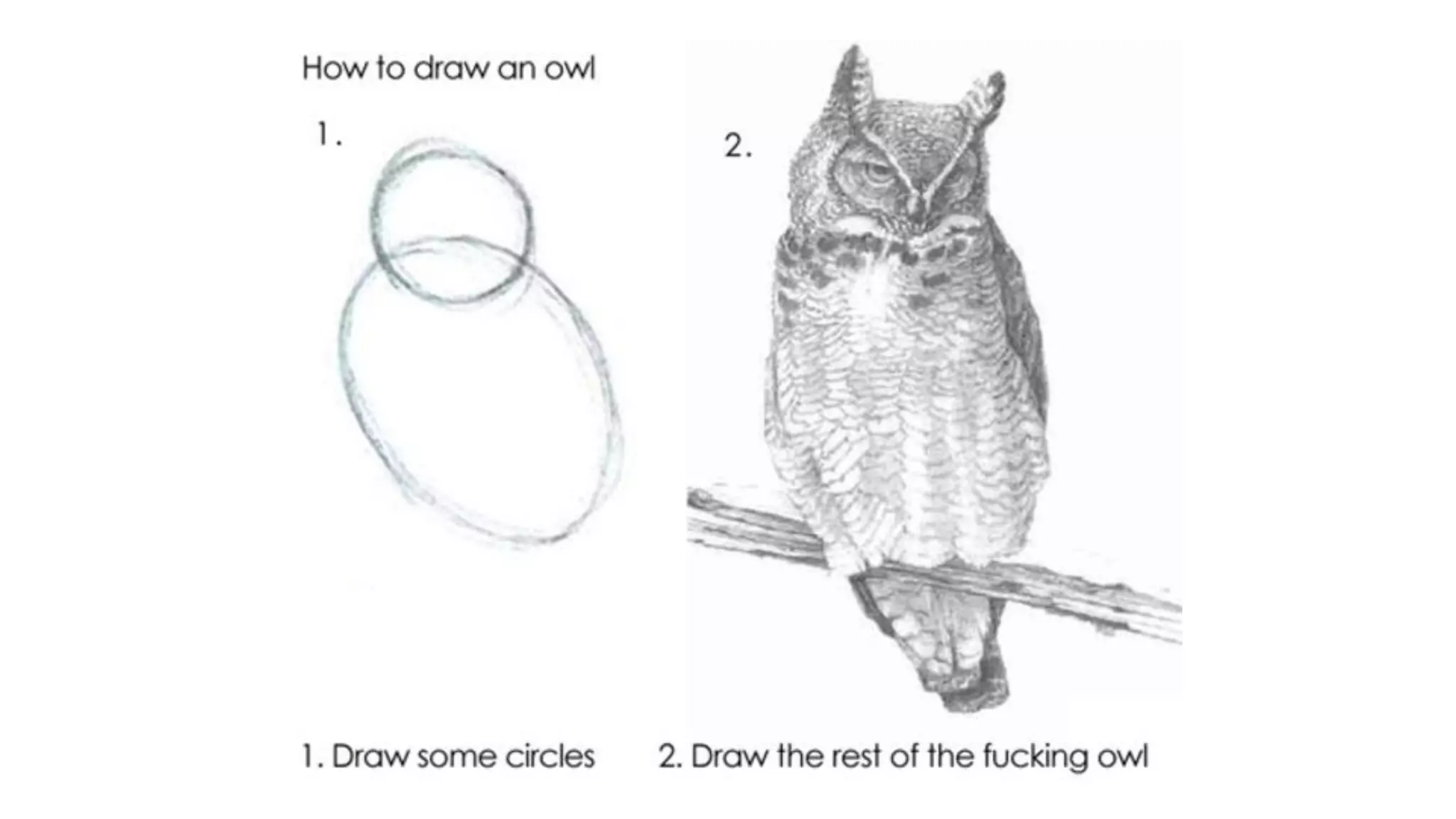 How to draw an owl

1.

2.

1. Draw some circles

2. Draw the rest of the fucking owl