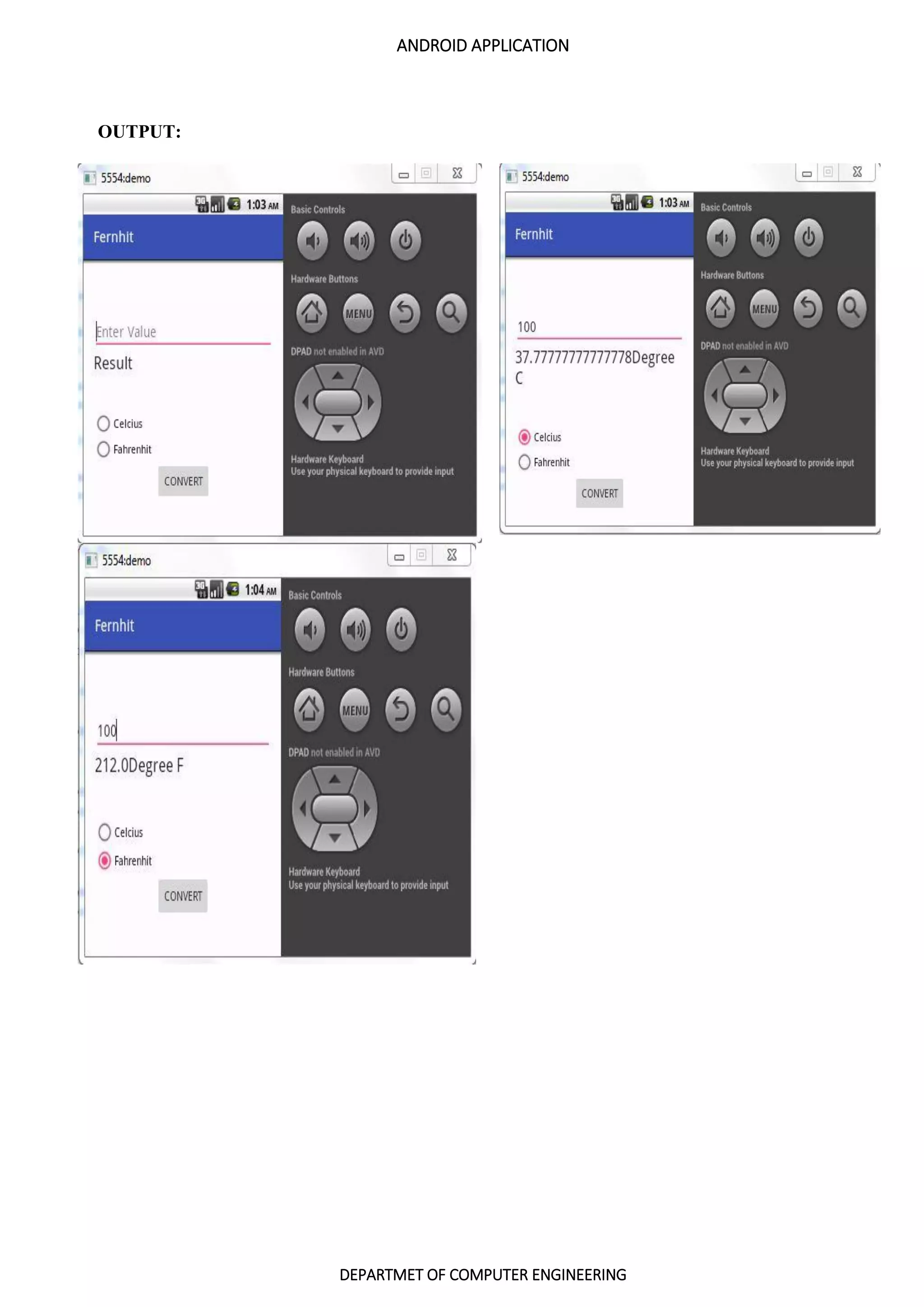 ANDROID APPLICATION

OUTPUT:

5554:demo

1:03 AM

Fernhit

Enter Value

Result

Celcius

Fahrenhit

CONVERT

Basic Controls

Hardware Buttons

MENU

DPAD not enabled in AVD

Hardware Keyboard
Use your physical keyboard to provide input

5554:demo

1:03 AM

Fernhit

100

37.77777777777778Degree C

Celcius

Fahrenhit

CONVERT

Basic Controls

Hardware Buttons

MENU

DPAD not enabled in AVD

Hardware Keyboard
Use your physical keyboard to provide input

5554:demo

1:04 AM

Fernhit

100

212.0Degree F

Celcius

Fahrenhit

CONVERT

Basic Controls

Hardware Buttons

MENU

DPAD not enabled in AVD

Hardware Keyboard
Use your physical keyboard to provide input

DEPARTMET OF COMPUTER ENGINEERING