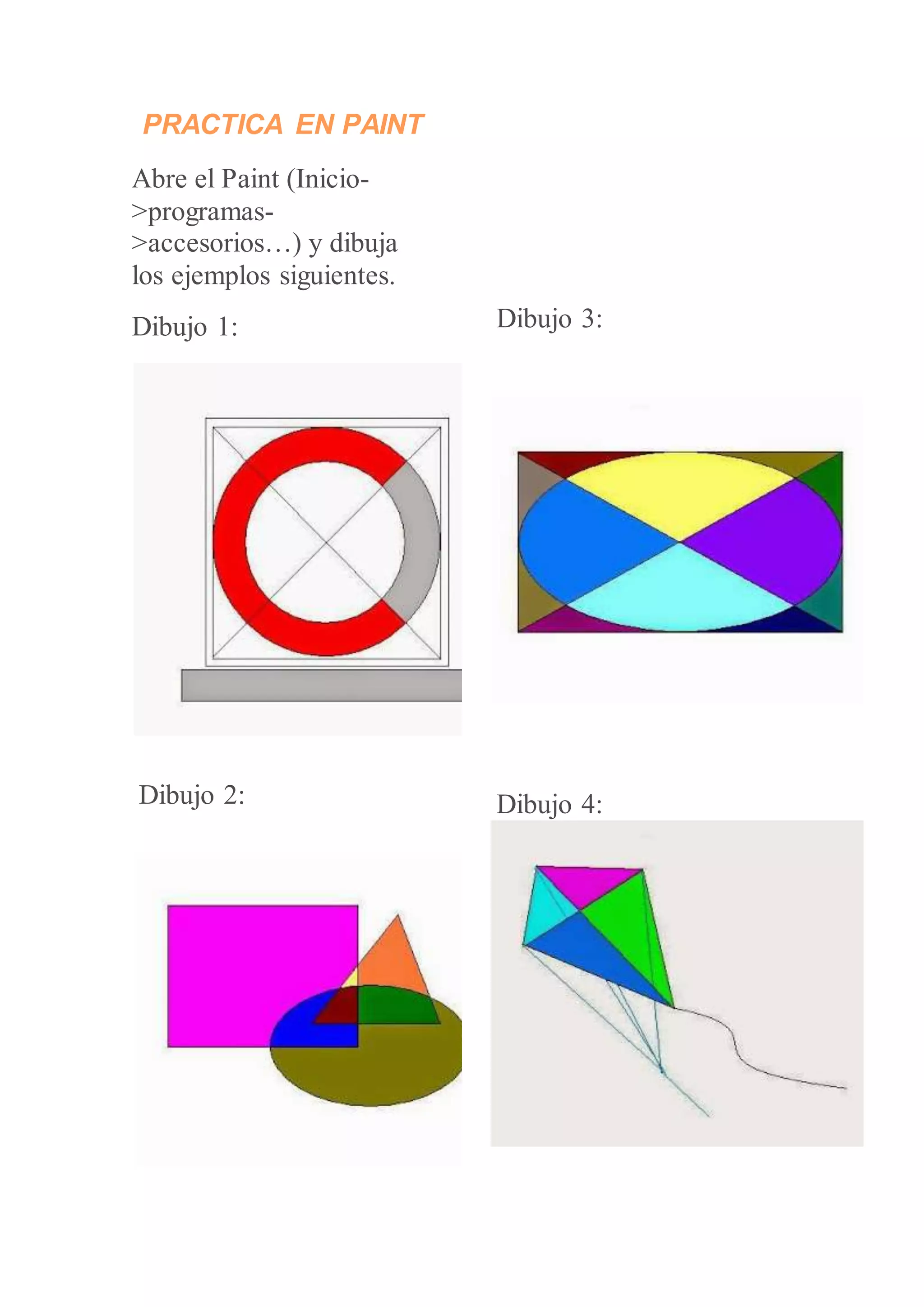 PRACTICA EN PAINT

Abre el Paint (Inicio->programas->accesorios…) y dibuja los ejemplos siguientes.

Dibujo 1:

Dibujo 2:

Dibujo 3:

Dibujo 4: