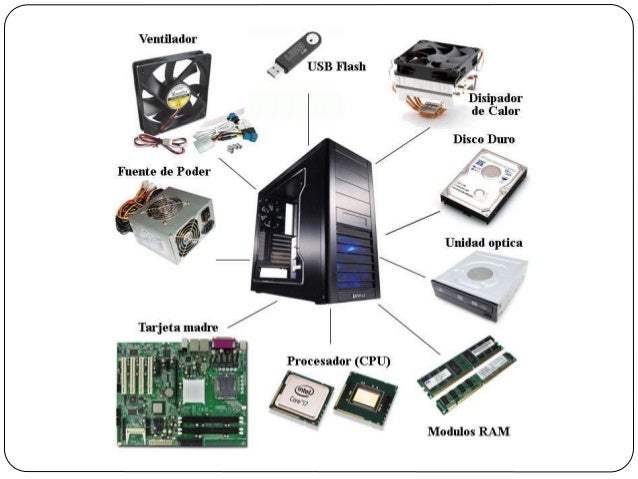 Ventilador

USB Flash

Disipador de Calor

Disco Duro

Fuente de Poder

Unidad optica

Tarjeta madre

Procesador (CPU)

intel Core i7

Modulos RAM