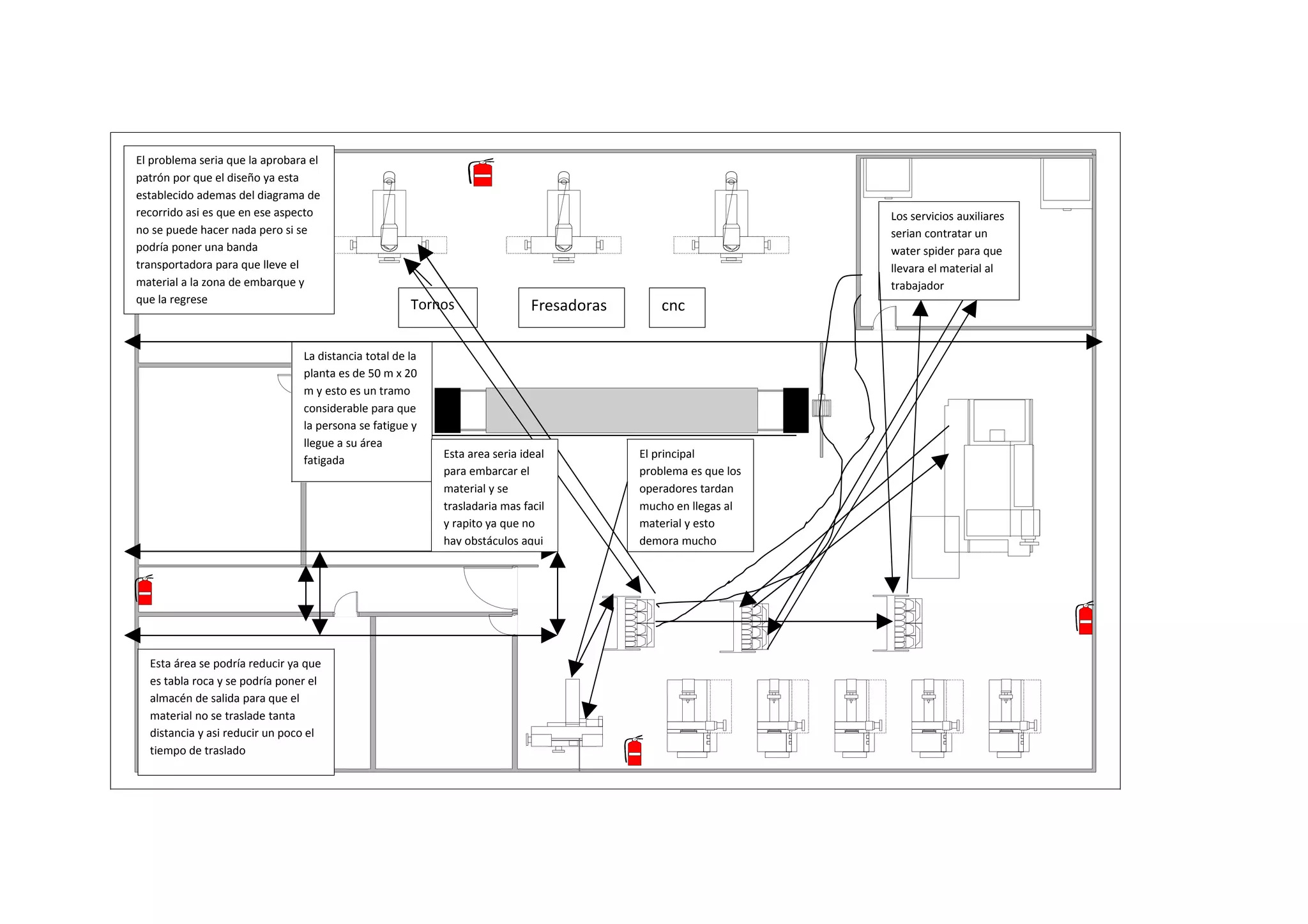 El problema seria que la aprobara el patrón por que el diseño ya esta establecido ademas del diagrama de recorrido asi es que en ese aspecto no se puede hacer nada pero si se podría poner una banda transportadora para que lleve el material a la zona de embarque y que la regrese

Tornos

Fresadoras

cnc

Los servicios auxiliares serian contratar un water spider para que llevara el material al trabajador

La distancia total de la planta es de 50 m x 20 m y esto es un tramo considerable para que la persona se fatigue y llegue a su área fatigada

Esta area seria ideal para embarcar el material y se trasladaria mas facil y rapito ya que no hay obstáculos aqui

El principal problema es que los operadores tardan mucho en llegas al material y esto demora mucho

Esta área se podría reducir ya que es tabla roca y se podría poner el almacén de salida para que el material no se traslade tanta distancia y asi reducir un poco el tiempo de traslado