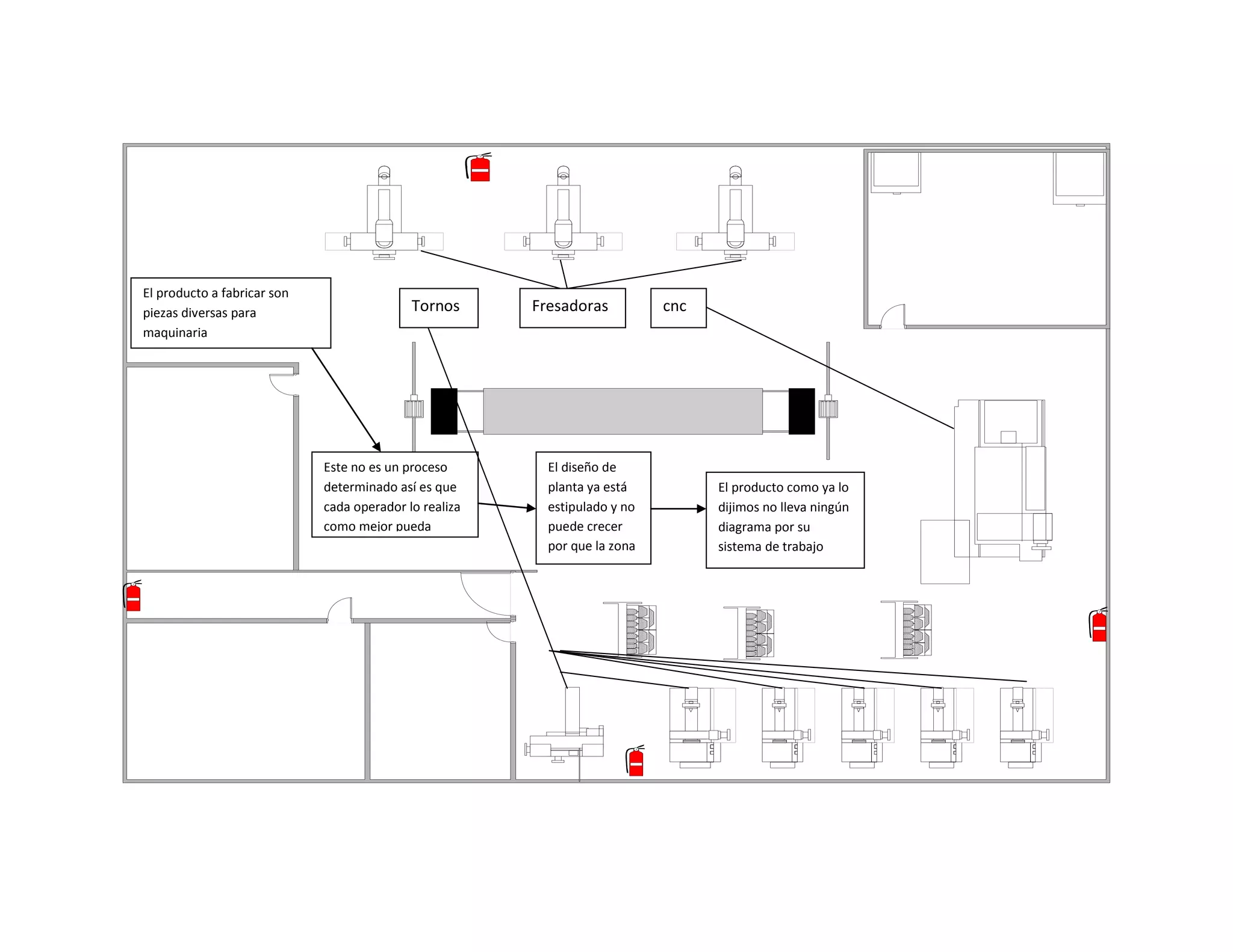 El producto a fabricar son piezas diversas para maquinaria

Tornos

Fresadoras

cnc

Este no es un proceso determinado así es que cada operador lo realiza como mejor pueda

El diseño de planta ya está estipulado y no puede crecer por que la zona

El producto como ya lo dijimos no lleva ningún diagrama por su sistema de trabajo