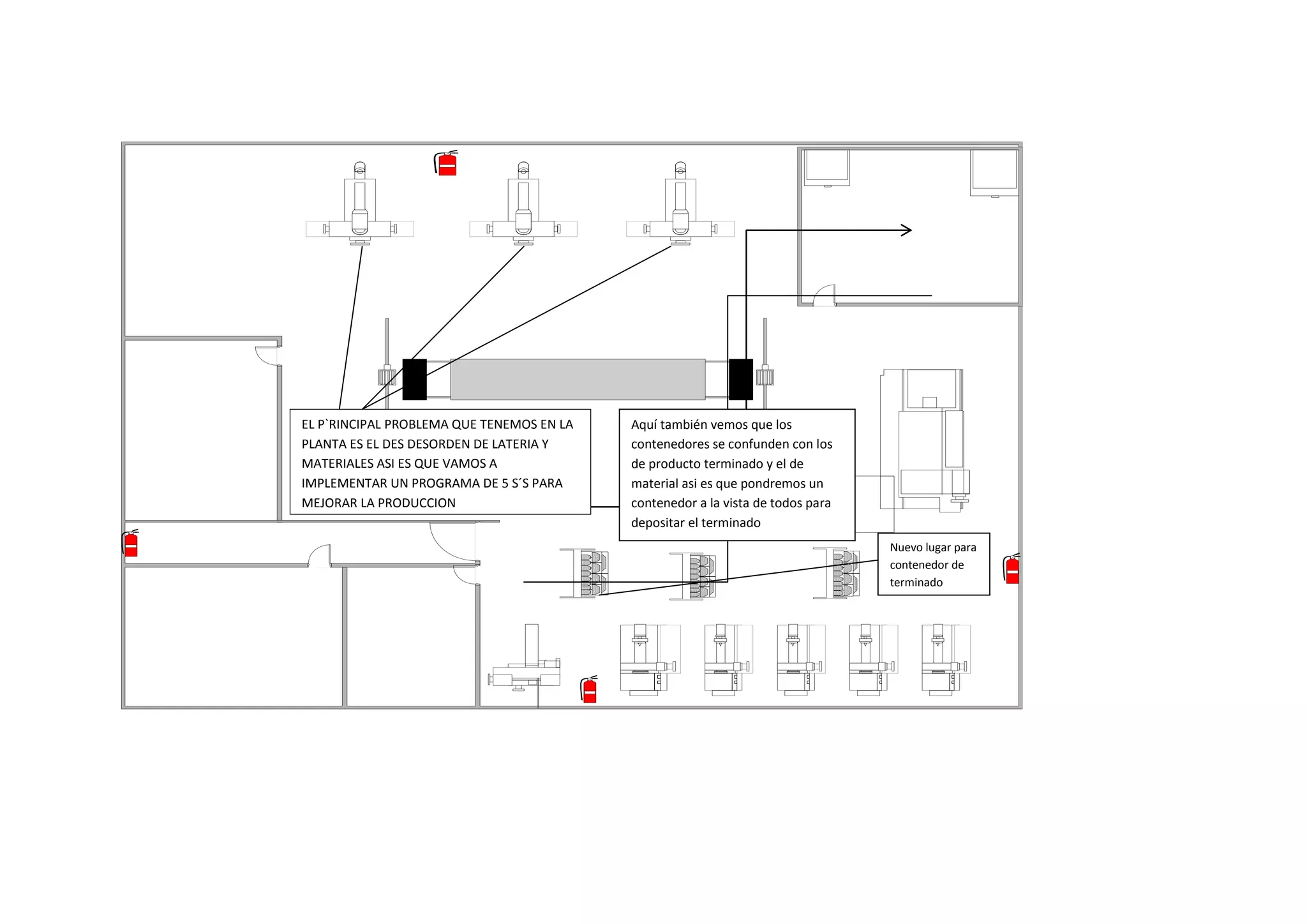 EL P`RINCIPAL PROBLEMA QUE TENEMOS EN LA PLANTA ES EL DES DESORDEN DE LATERIA Y MATERIALES ASI ES QUE VAMOS A IMPLEMENTAR UN PROGRAMA DE 5 S´S PARA MEJORAR LA PRODUCCION

Aquí también vemos que los contenedores se confunden con los de producto terminado y el de material asi es que pondremos un contenedor a la vista de todos para depositar el terminado

Nuevo lugar para contenedor de terminado