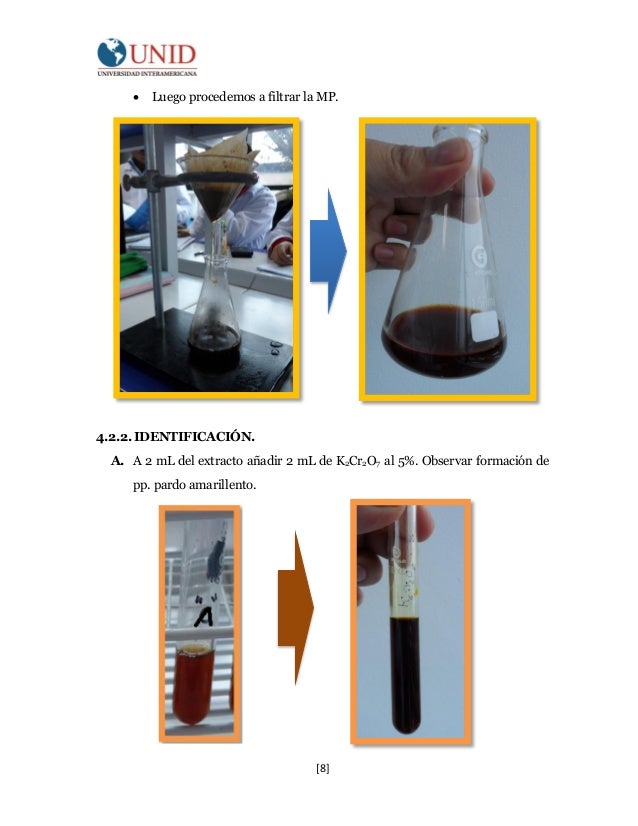 UNID
UNIVERSIDAD INTERAMERICANA

• Luego procedemos a filtrar la MP.

4.2.2. IDENTIFICACIÓN.

A. A 2 mL del extracto añadir 2 mL de $K_2Cr_2O_7$ al 5%. Observar formación de pp. pardo amarillento.

A

[8]