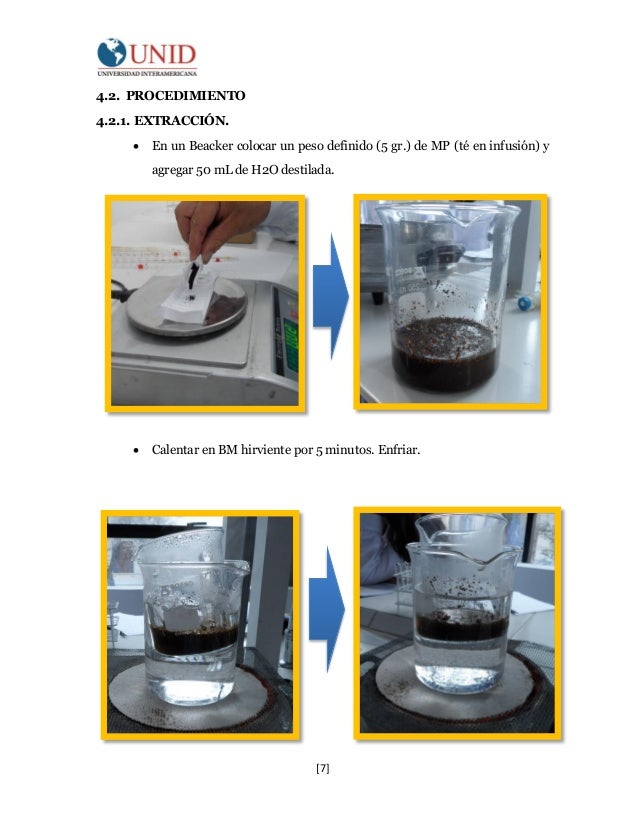 UNID
UNIVERSIDAD INTERAMERICANA

4.2. PROCEDIMIENTO

4.2.1. EXTRACCIÓN.

• En un Beacker colocar un peso definido (5 gr.) de MP (té en infusión) y agregar 50 mL de H2O destilada.

• Calentar en BM hirviente por 5 minutos. Enfriar.

[7]