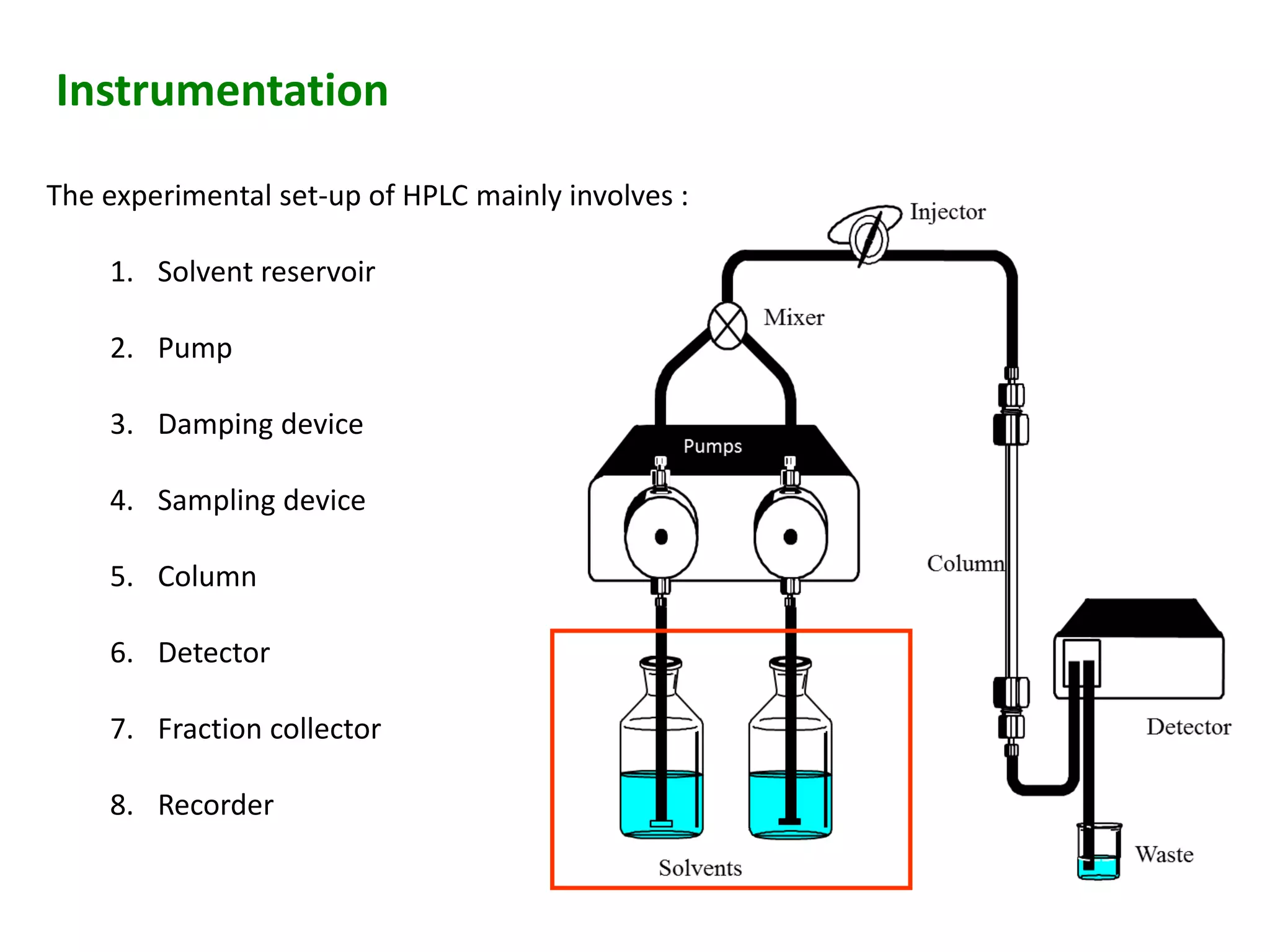 Instrumentation

The experimental set-up of HPLC mainly involves :

1. Solvent reservoir

2. Pump

3. Damping device

4. Sampling device

5. Column

6. Detector

7. Fraction collector

8. Recorder

Injector

Mixer

Pumps

Column

Detector

Solvents

Waste