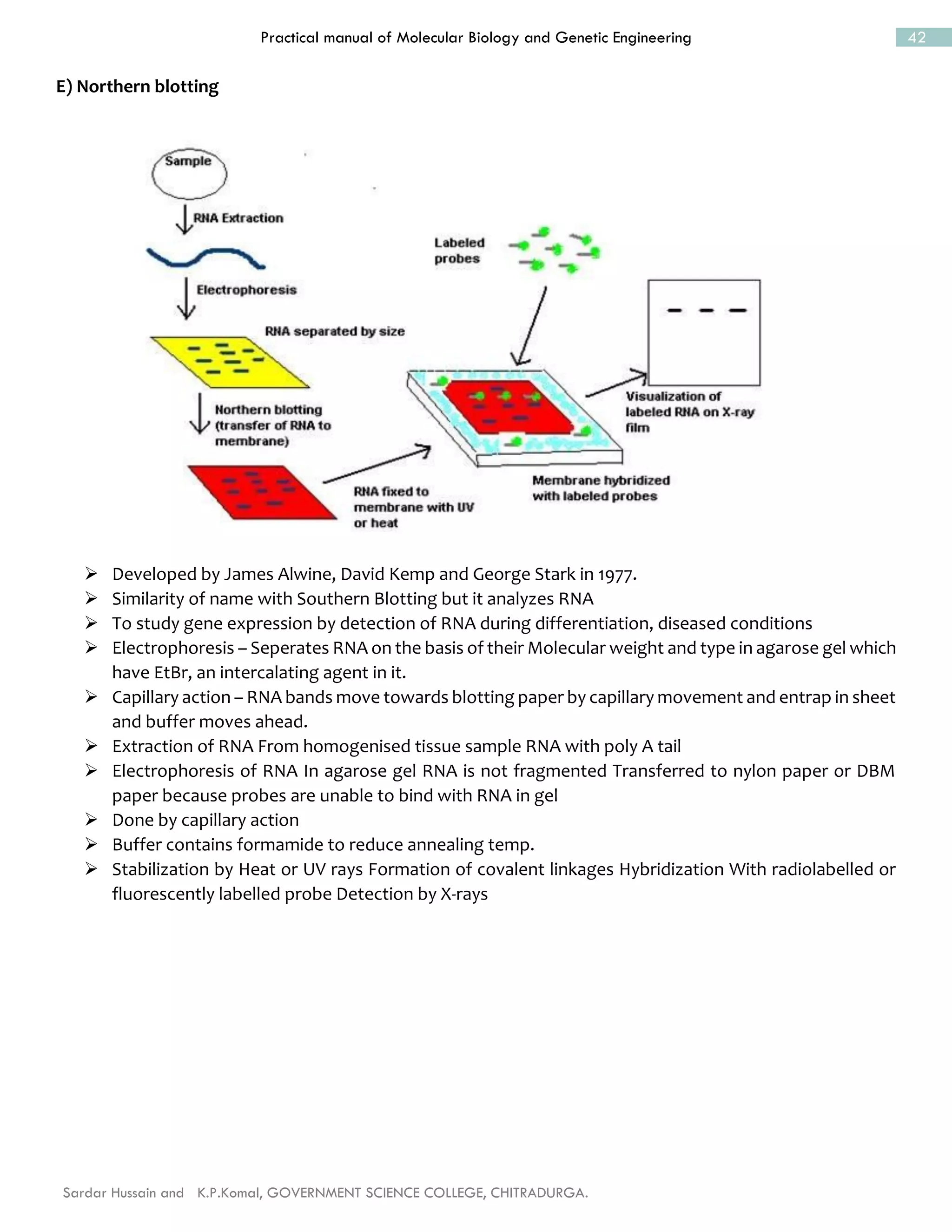 Practical manual of Molecular Biology and Genetic Engineering 42

E) Northern blotting

Sample

RNA Extraction

Electrophoresis

RNA separated by size

Northern blotting (transfer of RNA to membrane)

RNA fixed to membrane with UV or heat

Labeled probes

Membrane hybridized with labeled probes

Visualization of labeled RNA on X-ray film

➢ Developed by James Alwine, David Kemp and George Stark in 1977.
➢ Similarity of name with Southern Blotting but it analyzes RNA
➢ To study gene expression by detection of RNA during differentiation, diseased conditions
➢ Electrophoresis – Seperates RNA on the basis of their Molecular weight and type in agarose gel which have EtBr, an intercalating agent in it.
➢ Capillary action – RNA bands move towards blotting paper by capillary movement and entrap in sheet and buffer moves ahead.
➢ Extraction of RNA From homogenised tissue sample RNA with poly A tail
➢ Electrophoresis of RNA In agarose gel RNA is not fragmented Transferred to nylon paper or DBM paper because probes are unable to bind with RNA in gel
➢ Done by capillary action
➢ Buffer contains formamide to reduce annealing temp.
➢ Stabilization by Heat or UV rays Formation of covalent linkages Hybridization With radiolabelled or fluorescently labelled probe Detection by X-rays

Sardar Hussain and K.P.Komal, GOVERNMENT SCIENCE COLLEGE, CHITRADURGA.