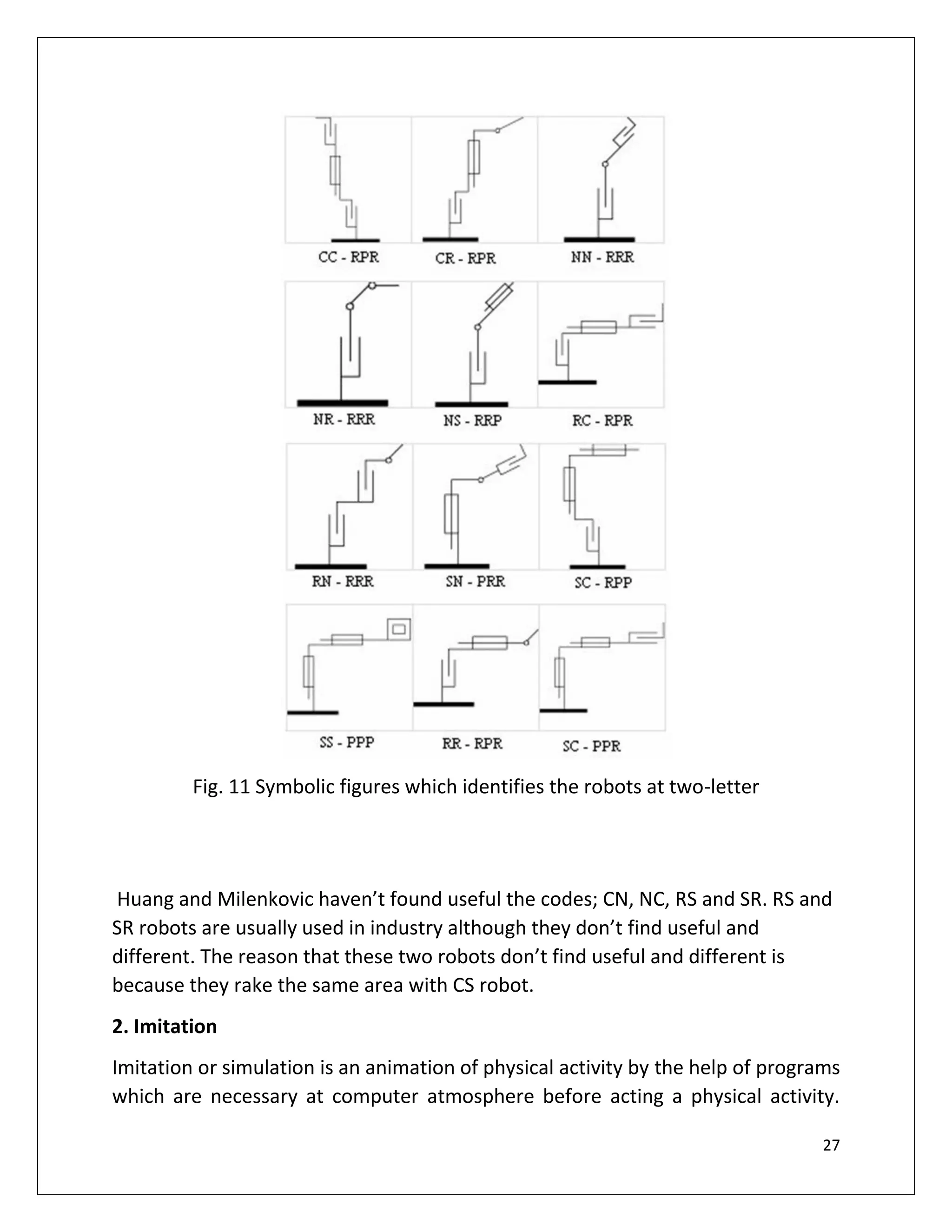 CC - RPR
CR - RPR
NN - RRR

NR - RRR
NS - RRP
RC - RPR

RN - RRR
SN - PRR
SC - RPP

SS - PPP
RR - RPR
SC - PPR

Fig. 11 Symbolic figures which identifies the robots at two-letter

Huang and Milenkovic haven't found useful the codes; CN, NC, RS and SR. RS and SR robots are usually used in industry although they don't find useful and different. The reason that these two robots don't find useful and different is because they rake the same area with CS robot.

2. Imitation

Imitation or simulation is an animation of physical activity by the help of programs which are necessary at computer atmosphere before acting a physical activity.

27