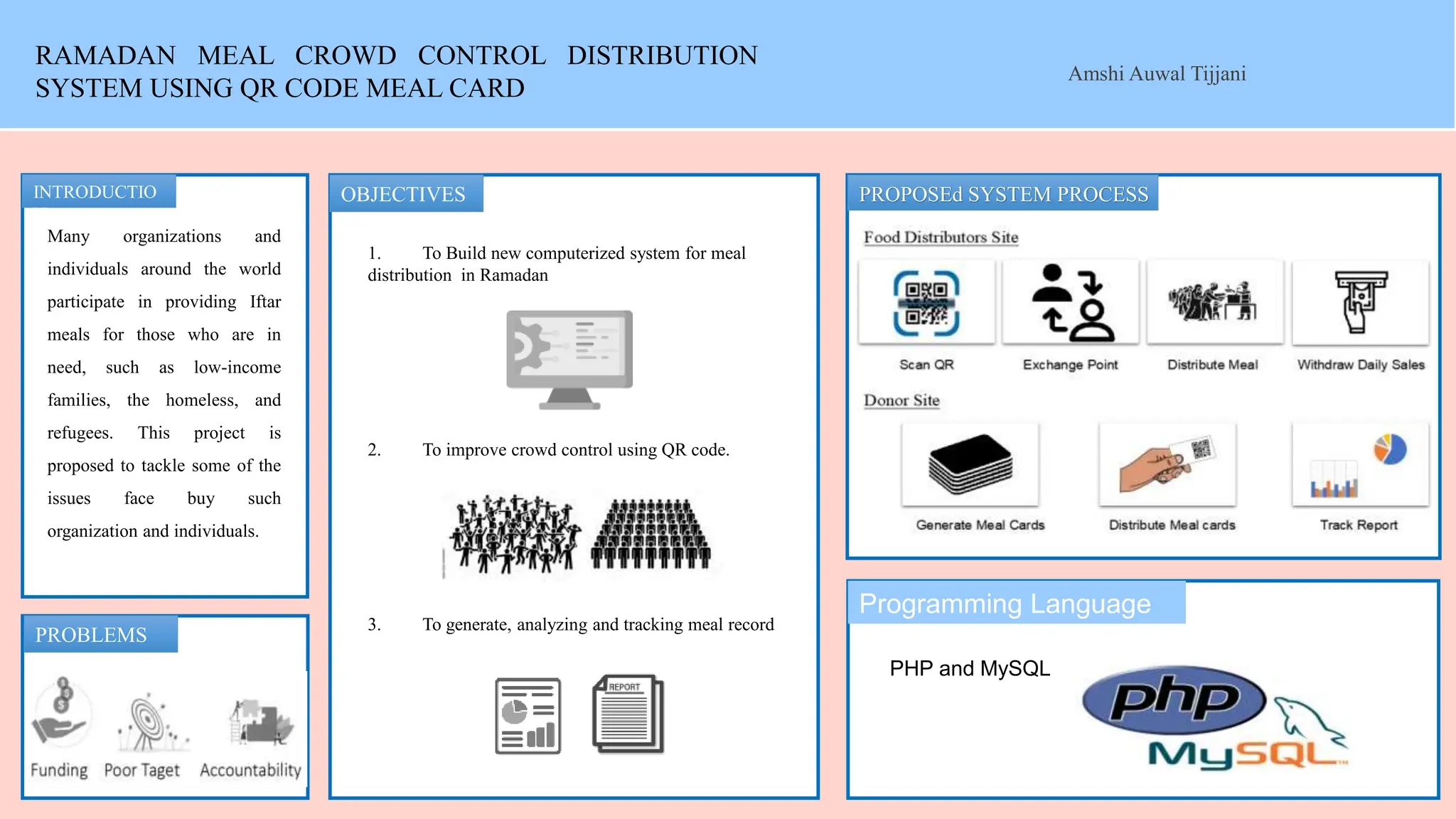 RAMADAN MEAL CROWD CONTROL DISTRIBUTION SYSTEM USING QR CODE MEAL CARD

Amshi Auwal Tijjani

INTRODUCTIO

Many organizations and individuals around the world participate in providing Iftar meals for those who are in need, such as low-income families, the homeless, and refugees. This project is proposed to tackle some of the issues face buy such organization and individuals.

PROBLEMS

Funding Poor Taget Accountability

OBJECTIVES

1. To Build new computerized system for meal distribution in Ramadan

2. To improve crowd control using QR code.

3. To generate, analyzing and tracking meal record

REPORT

PROPOSEd SYSTEM PROCESS

Food Distributors Site

Scan QR Exchange Point Distribute Meal Withdraw Daily Sales

Donor Site

Generate Meal Cards Distribute Meal cards Track Report

Programming Language

PHP and MySQL

php

MySQL