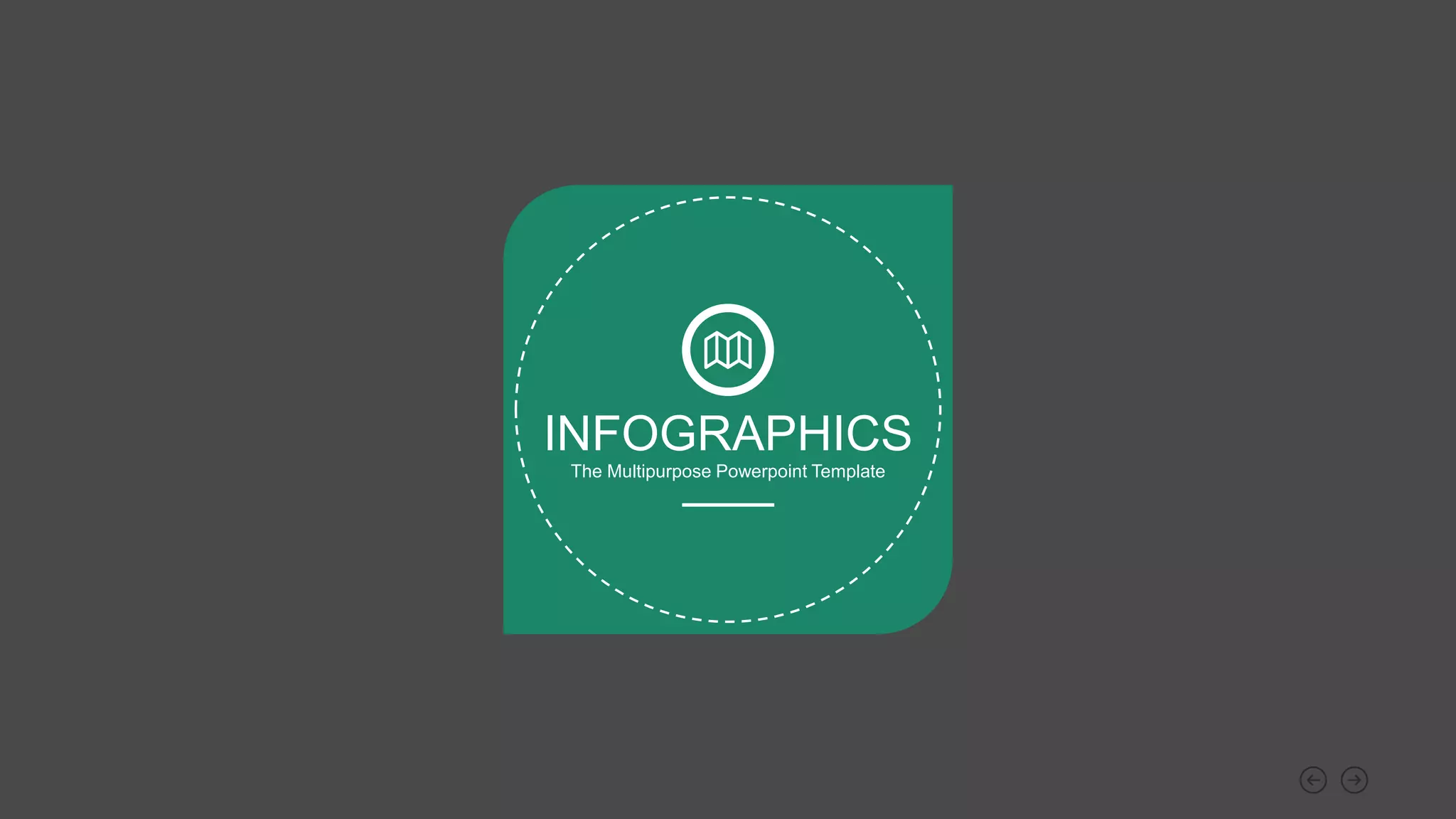 INFOGRAPHICS
The Multipurpose Powerpoint Template