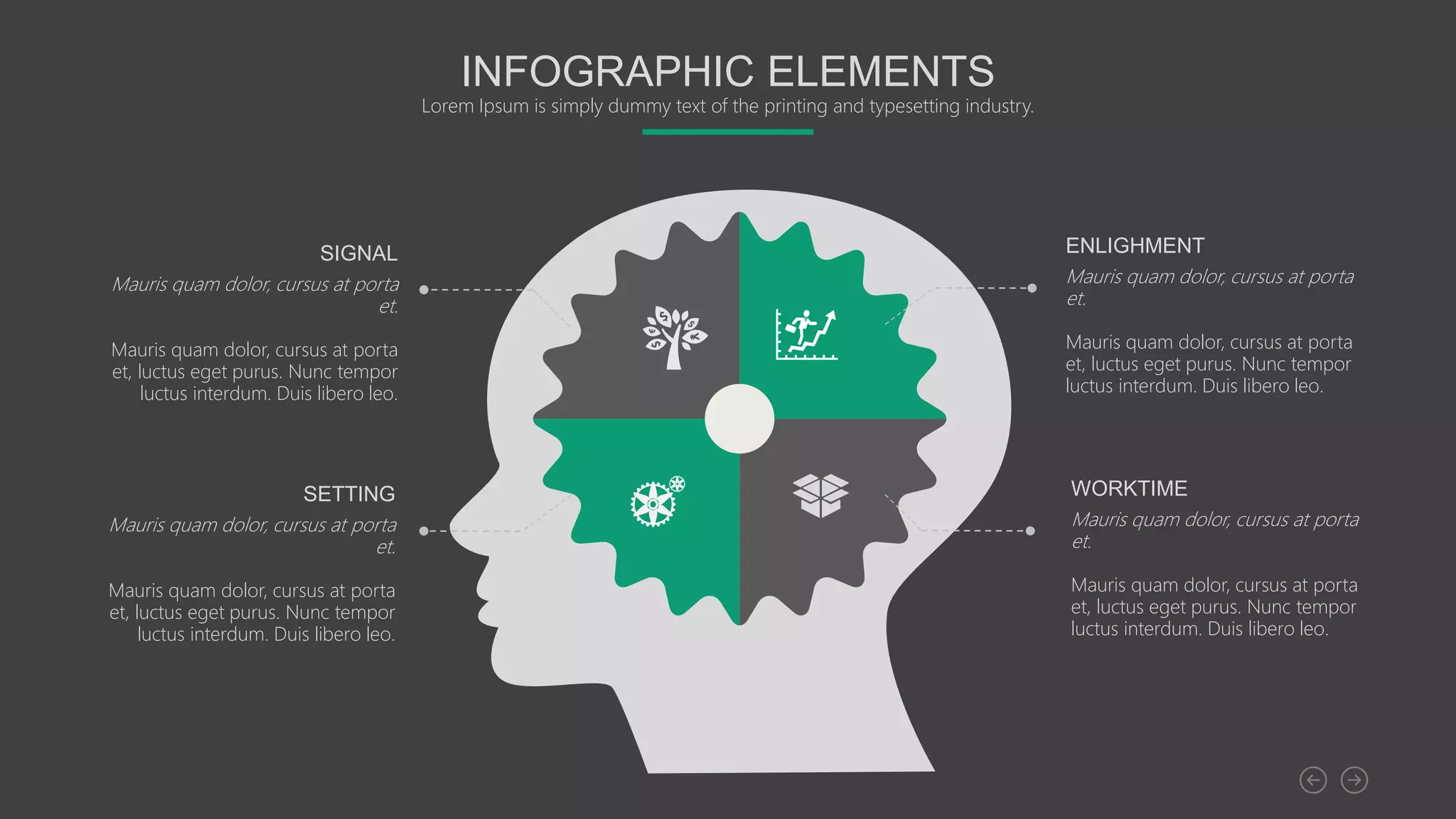 INFOGRAPHIC ELEMENTS
Lorem Ipsum is simply dummy text of the printing and typesetting industry.

SIGNAL
Mauris quam dolor, cursus at porta et.

Mauris quam dolor, cursus at porta et, luctus eget purus. Nunc tempor luctus interdum. Duis libero leo.

SETTING
Mauris quam dolor, cursus at porta et.

Mauris quam dolor, cursus at porta et, luctus eget purus. Nunc tempor luctus interdum. Duis libero leo.

ENLIGHMENT
Mauris quam dolor, cursus at porta et.

Mauris quam dolor, cursus at porta et, luctus eget purus. Nunc tempor luctus interdum. Duis libero leo.

WORKTIME
Mauris quam dolor, cursus at porta et.

Mauris quam dolor, cursus at porta et, luctus eget purus. Nunc tempor luctus interdum. Duis libero leo.