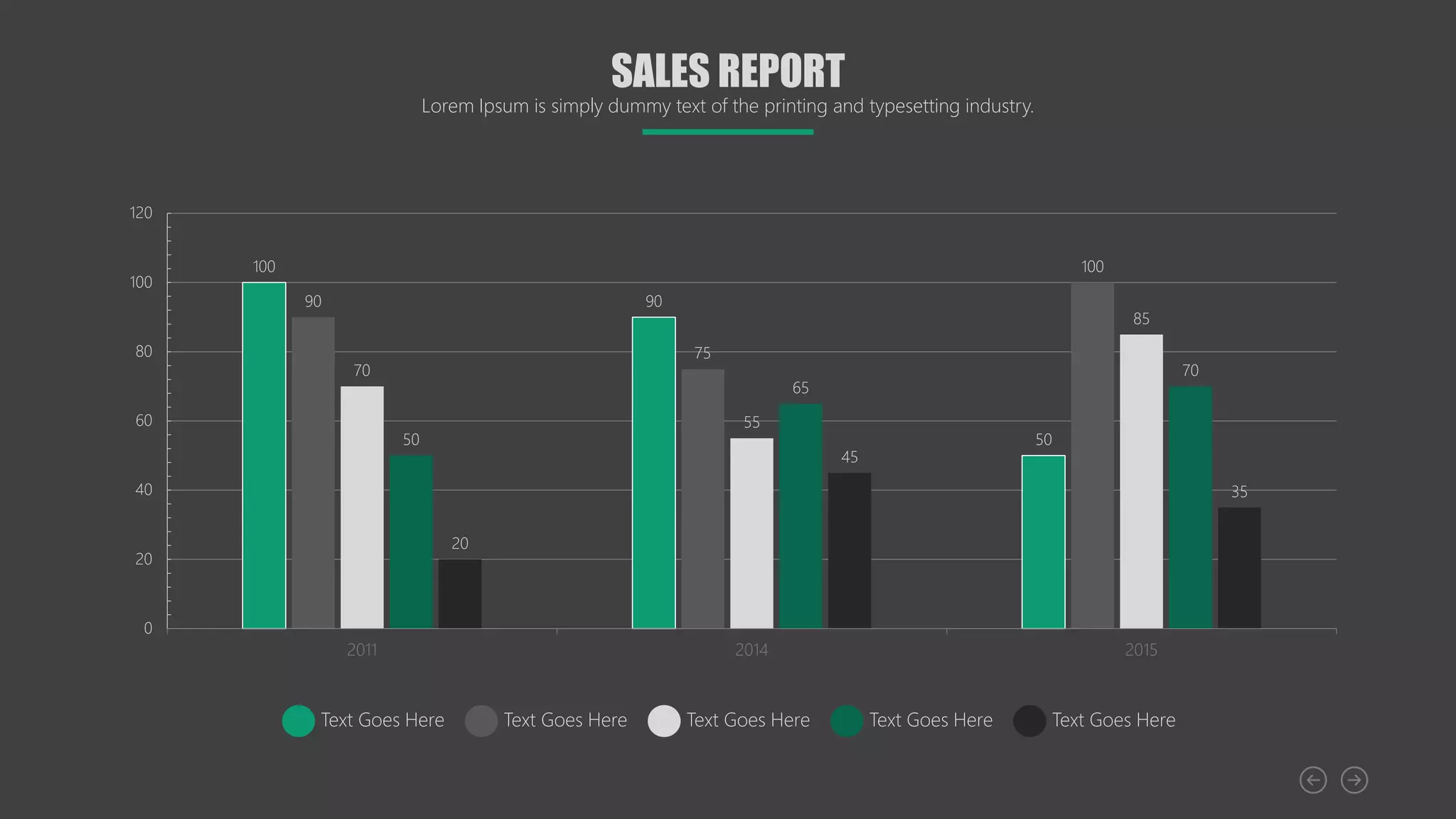 SALES REPORT
Lorem Ipsum is simply dummy text of the printing and typesetting industry.

120
100
80
60
40
20
0

100 90 70 50 20
90 75 55 65 45
50 100 85 70 35

2011
2014
2015

Text Goes Here
Text Goes Here
Text Goes Here
Text Goes Here
Text Goes Here