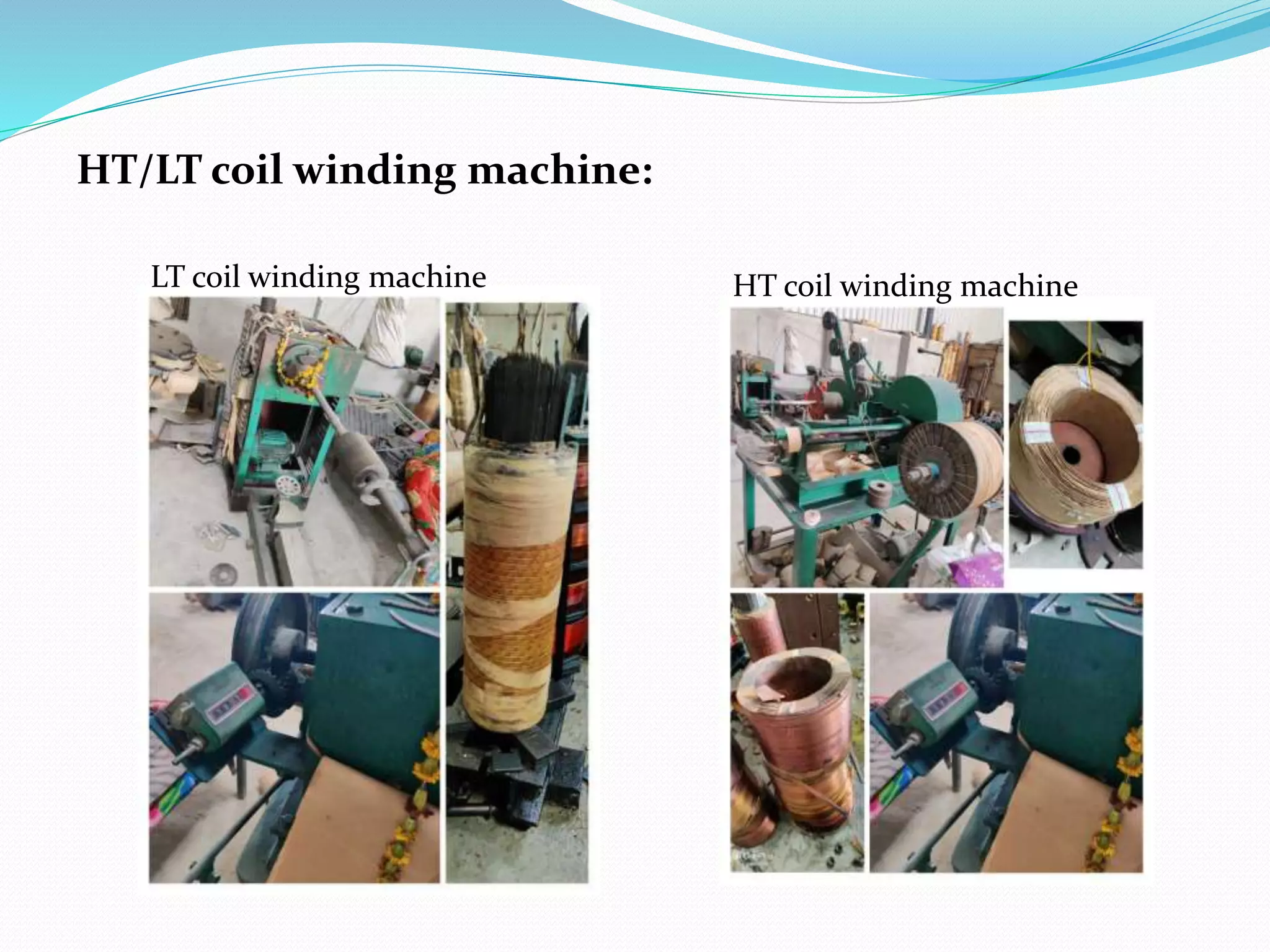 HT/LT coil winding machine:

LT coil winding machine

HT coil winding machine